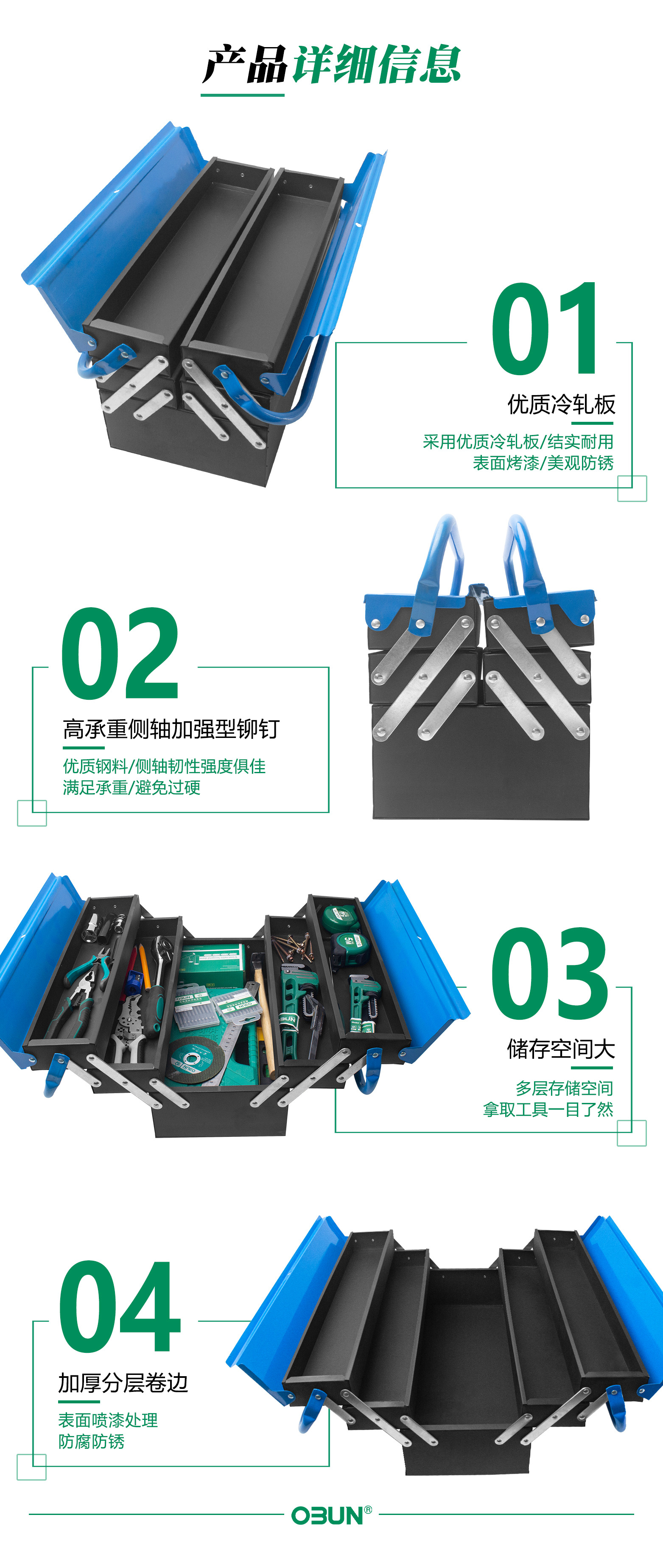 产品详细信息

01
优质冷轧板
采用优质冷轧板/结实耐用
表面烤漆/美观防锈

02
高承重侧轴加强型铆钉
优质钢料/侧轴韧性强度俱佳
满足承重/避免过硬

03
储存空间大
多层存储空间
拿取工具一目了然

04
加厚分层卷边
表面喷漆处理
防腐防锈

OBUN®