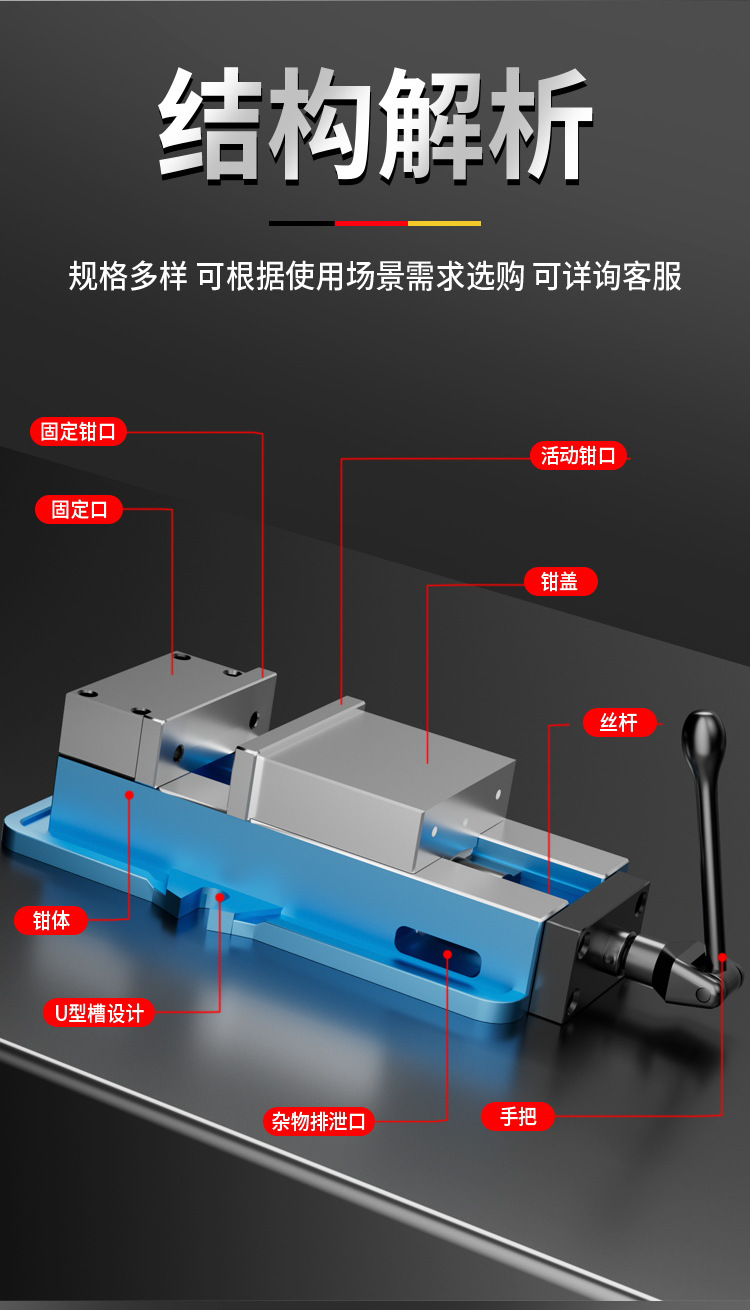 结构解析

规格多样 可根据使用场景需求选购 可详询客服

固定钳口

活动钳口

固定口

钳盖

丝杆

钳体

U型槽设计

杂物排泄口

手把