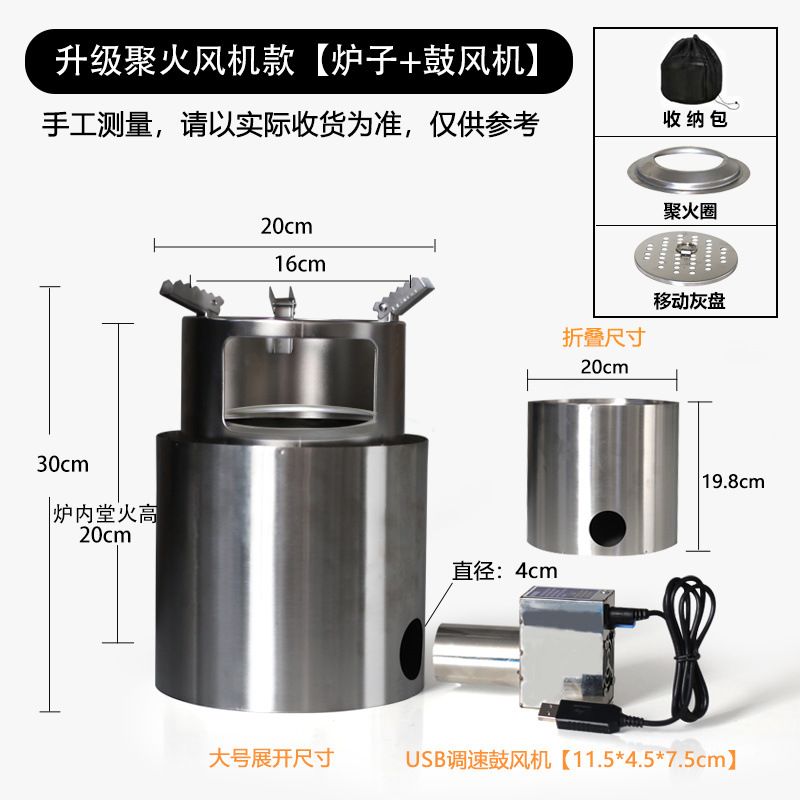 升级聚火风机款【炉子+鼓风机】

手工测量，请以实际收货为准，仅供参考

收纳包

聚火圈

移动灰盘

20cm

16cm

30cm

炉内堂火高
20cm

折叠尺寸

20cm

19.8cm

直径：4cm

大号展开尺寸

USB调速鼓风机【11.5*4.5*7.5cm】