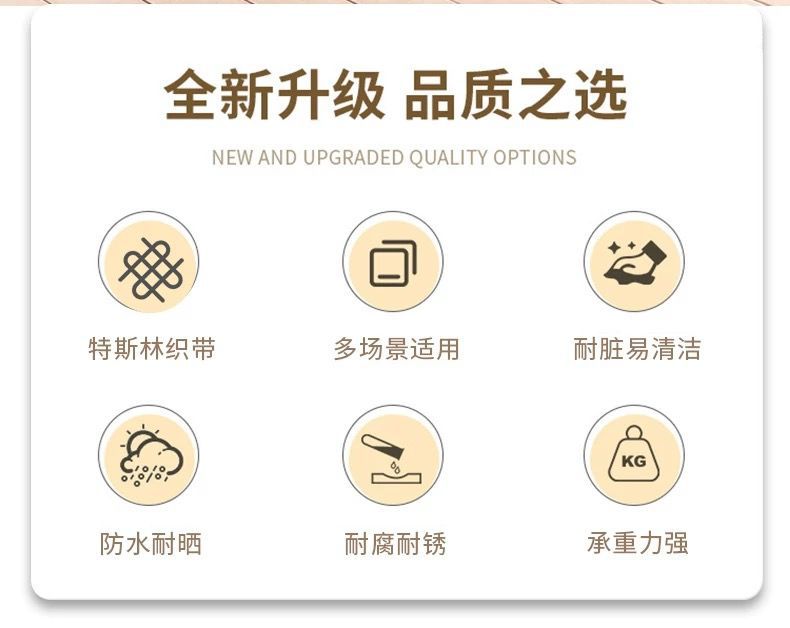 全新升级 品质之选

NEW AND UPGRADED QUALITY OPTIONS

特斯林织带

多场景适用

耐脏易清洁

防水耐晒

耐腐耐锈

KG

承重力强