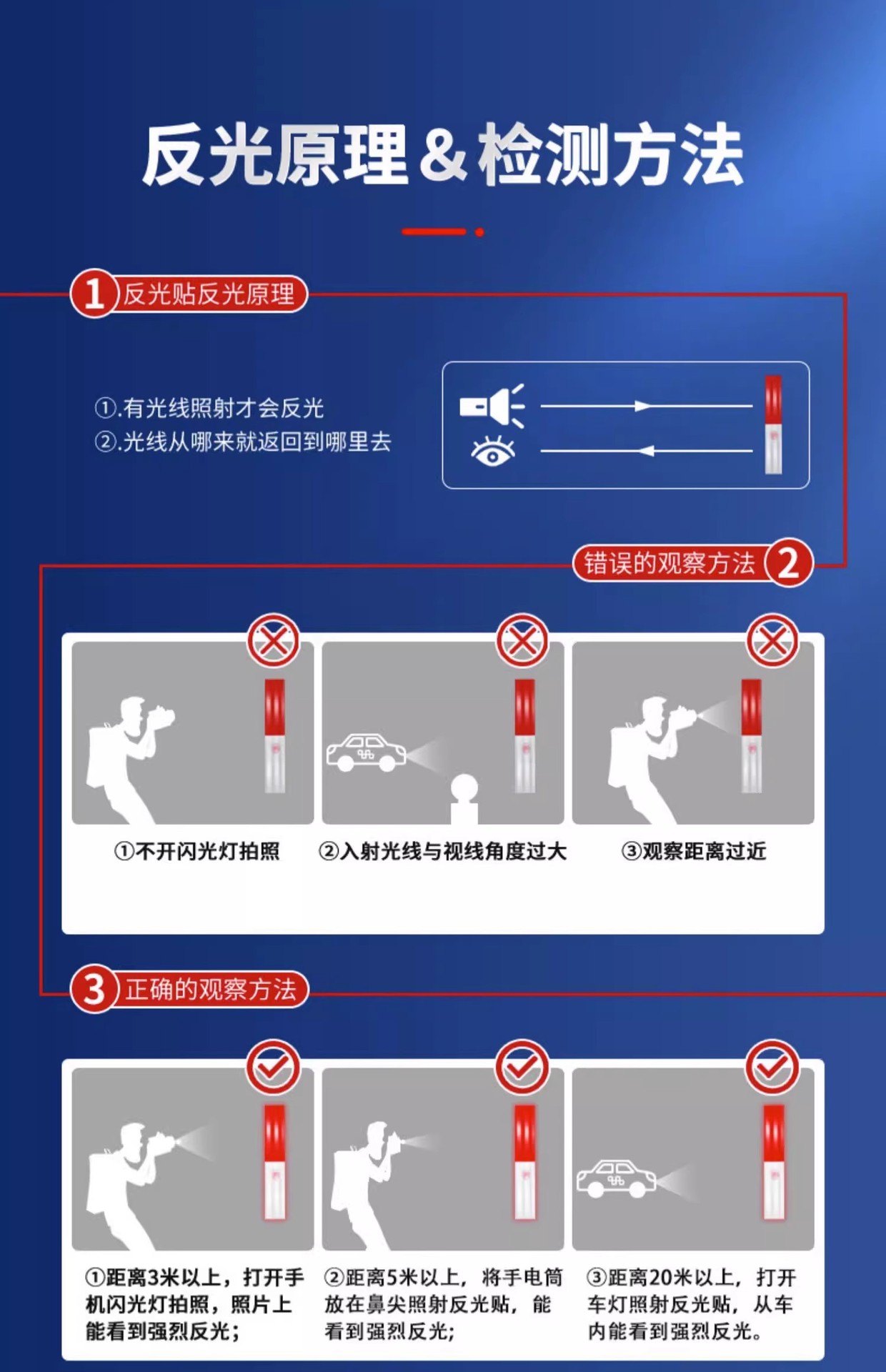 反光原理&检测方法

1 反光贴反光原理

①.有光线照射才会反光
②.光线从哪来就返回到哪里去

错误的观察方法 2

①不开闪光灯拍照

②入射光线与视线角度过大

③观察距离过近

3 正确的观察方法

①距离3米以上，打开手机闪光灯拍照，照片上能看到强烈反光；

②距离5米以上，将手电筒放在鼻尖照射反光贴，能看到强烈反光；

③距离20米以上，打开车灯照射反光贴，从车内能看到强烈反光。