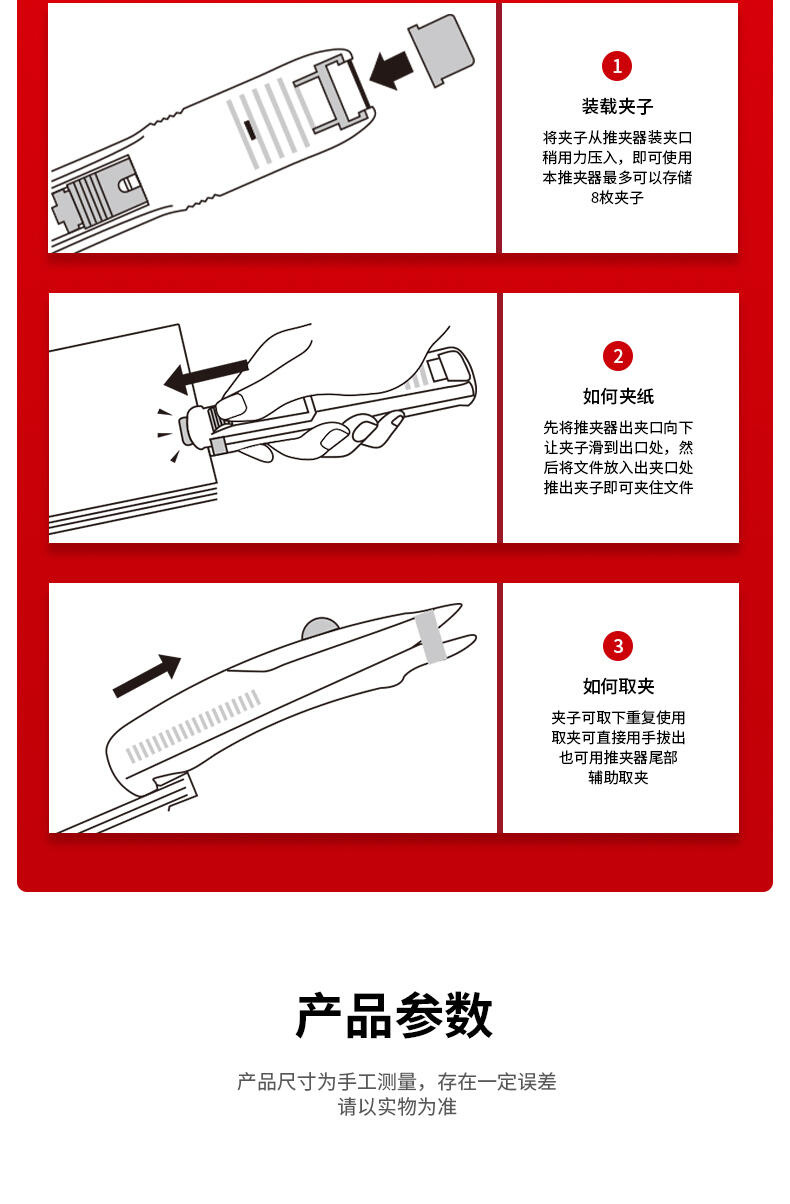 1

装载夹子

将夹子从推夹器装夹口稍用力压入，即可使用本推夹器最多可以存储8枚夹子

2

如何夹纸

先将推夹器出夹口向下让夹子滑到出口处，然后将文件放入出夹口处推出夹子即可夹住文件

3

如何取夹

夹子可取下重复使用取夹可直接用手拔出也可用推夹器尾部辅助取夹

产品参数

产品尺寸为手工测量，存在一定误差请以实物为准