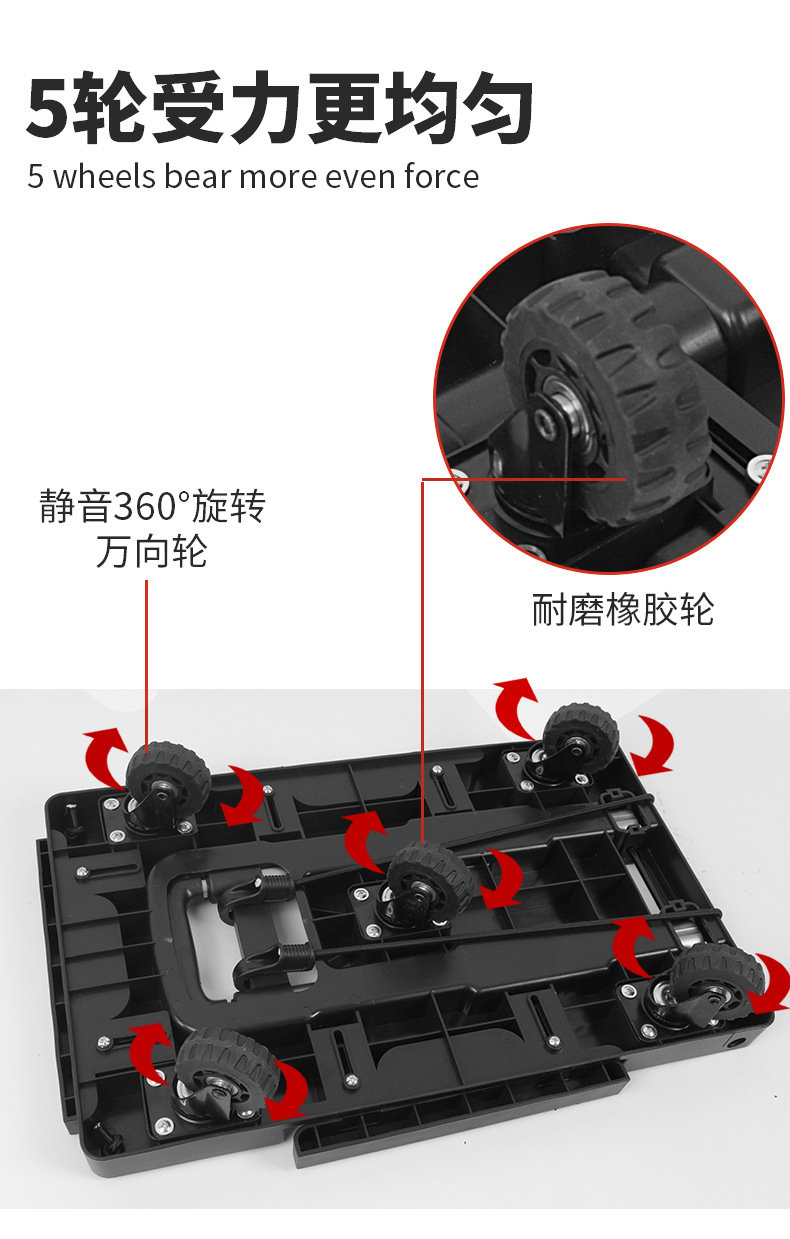 5轮受力更均匀

5 wheels bear more even force

静音360°旋转
万向轮

耐磨橡胶轮