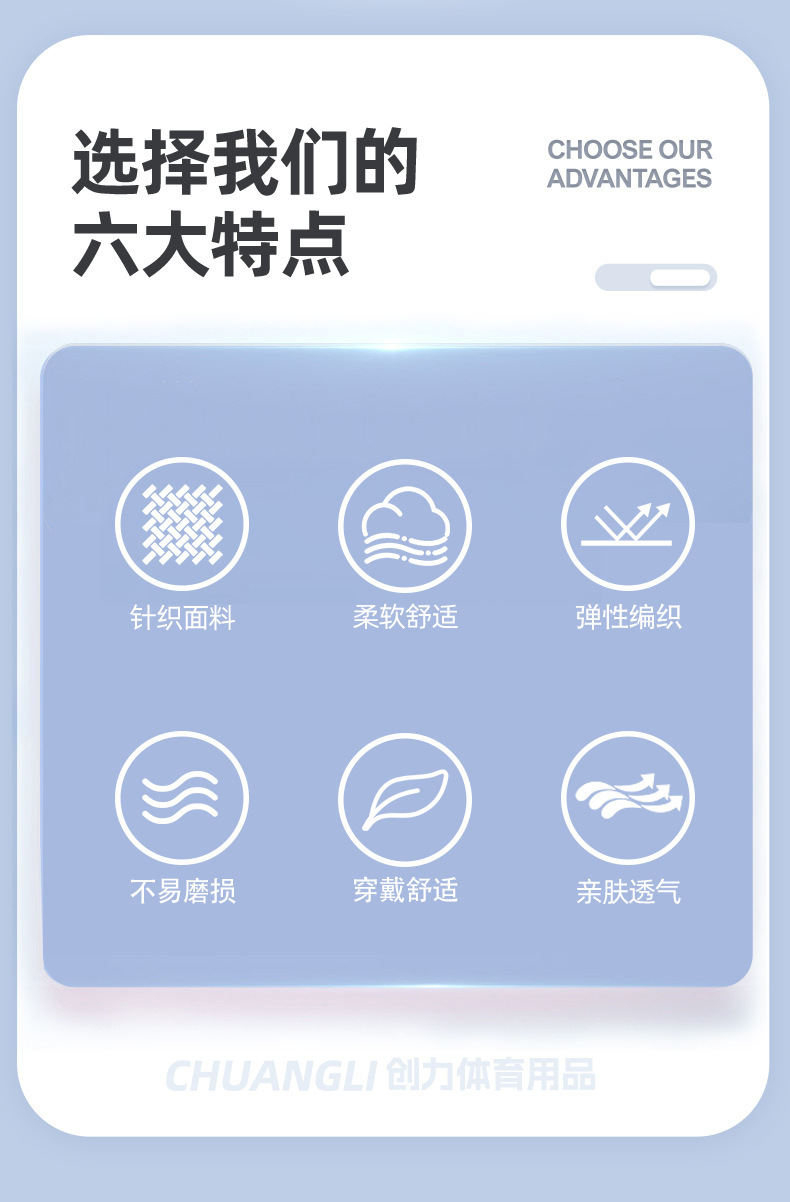 选择我们的
六大特点

CHOOSE OUR
ADVANTAGES

针织面料

柔软舒适

弹性编织

不易磨损

穿戴舒适

亲肤透气

CHUANGLI 创力体育用品