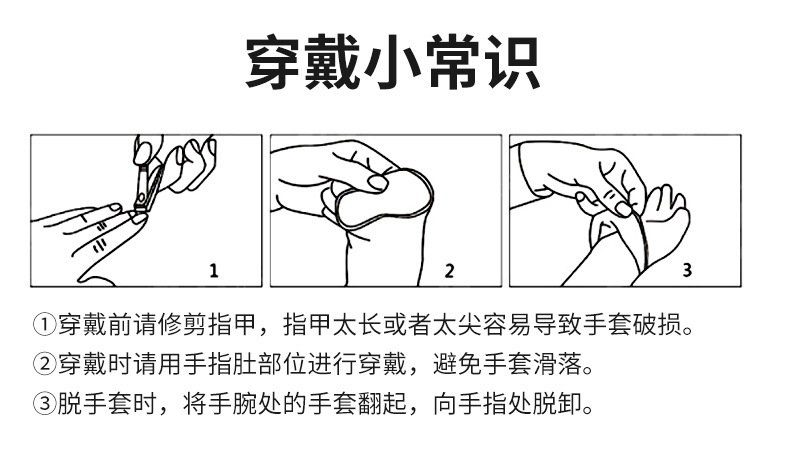 穿戴小常识

1

2

3

①穿戴前请修剪指甲，指甲太长或者太尖容易导致手套破损。

②穿戴时请用手指肚部位进行穿戴，避免手套滑落。

③脱手套时，将手腕处的手套翻起，向手指处脱卸。