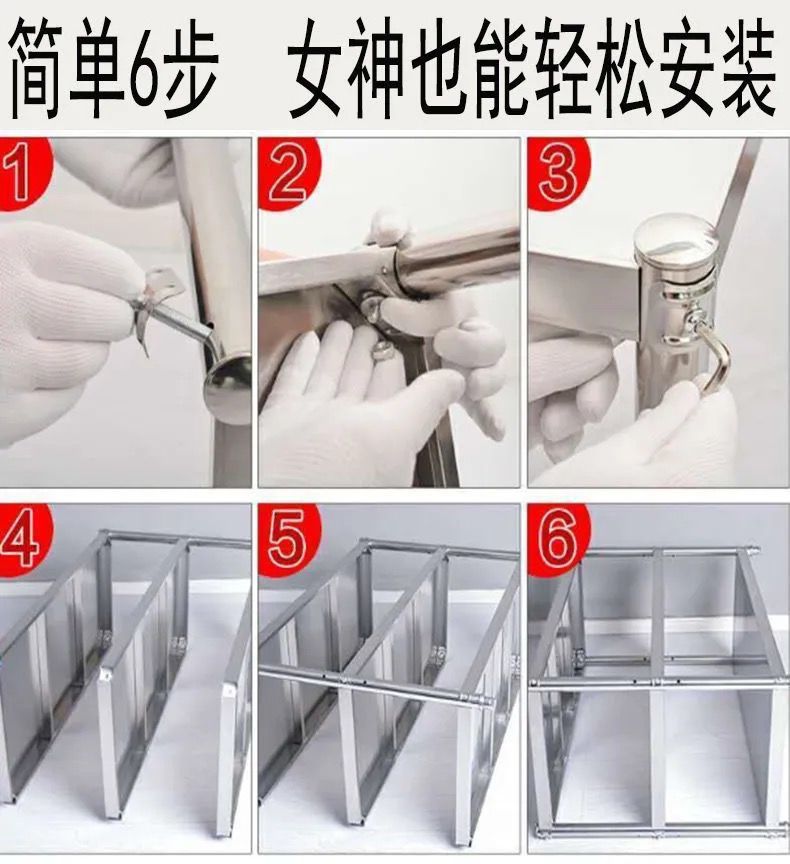 简单6步　女神也能轻松安装

1

2

3

4

5

6