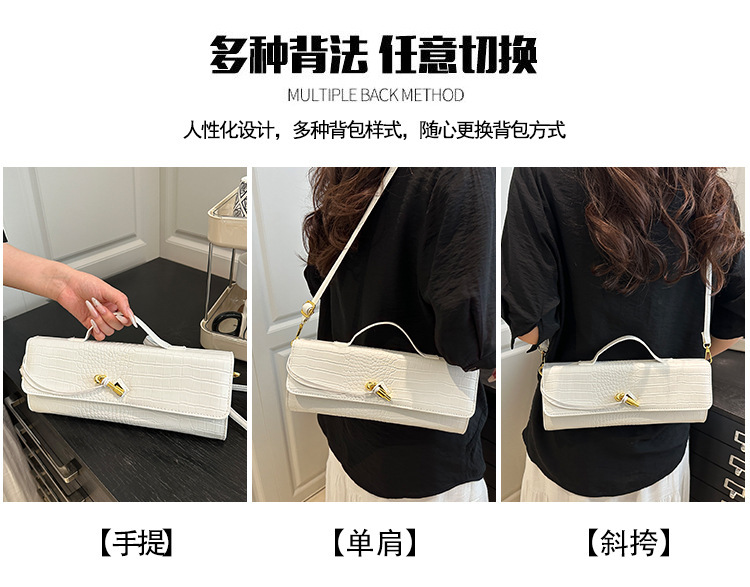 多种背法 任意切换

MULTIPLE BACK METHOD

人性化设计，多种背包样式，随心更换背包方式

【手提】

【单肩】

【斜挎】