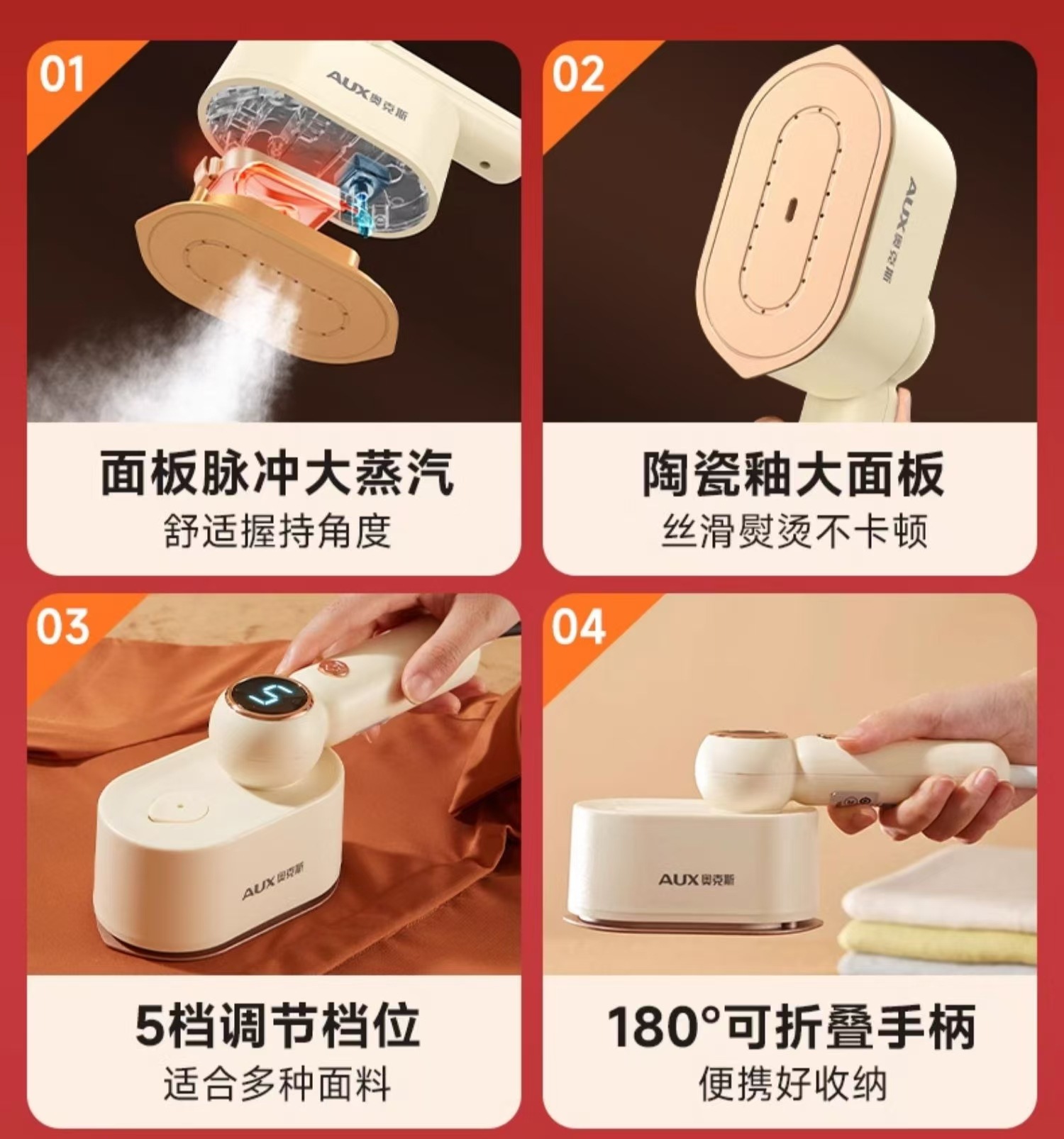 01

AUX奥克斯

面板脉冲大蒸汽
舒适握持角度

02

AUX奥克斯

陶瓷釉大面板
丝滑熨烫不卡顿

03

5

AUX奥克斯

5档调节档位
适合多种面料

04

AUX奥克斯

180°可折叠手柄
便携好收纳