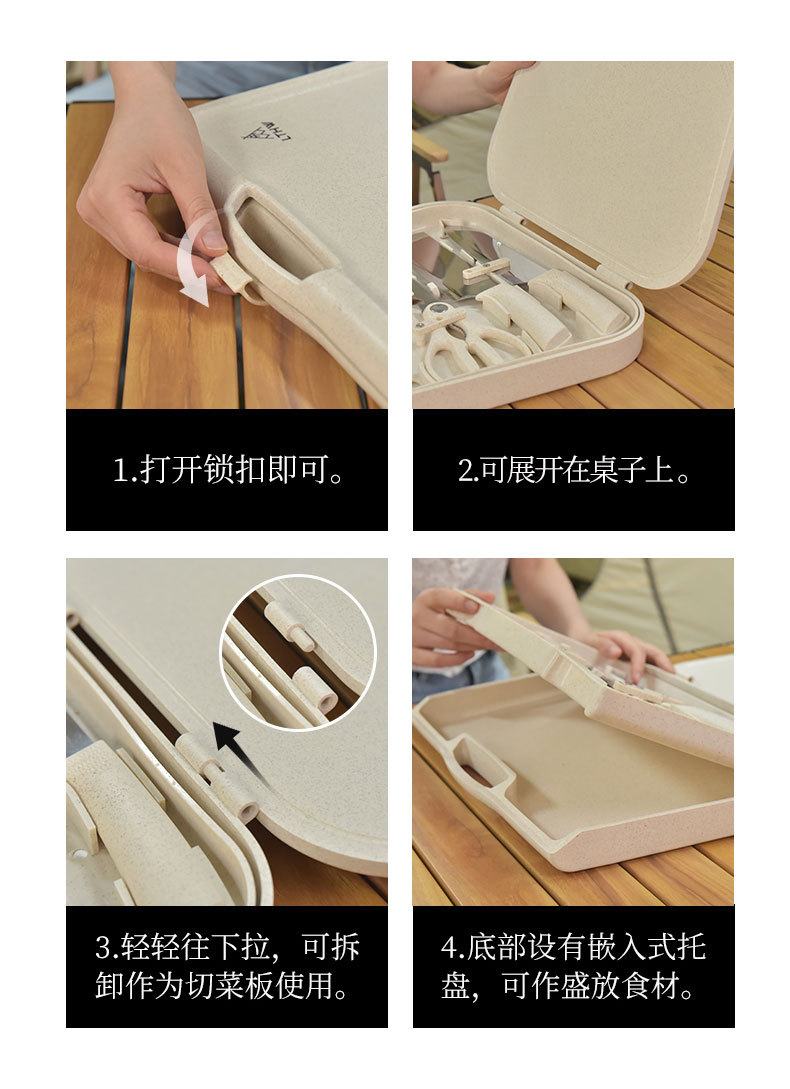 1.打开锁扣即可。

2.可展开在桌子上。

3.轻轻往下拉，可拆卸作为切菜板使用。

4.底部设有嵌入式托盘，可作盛放食材。