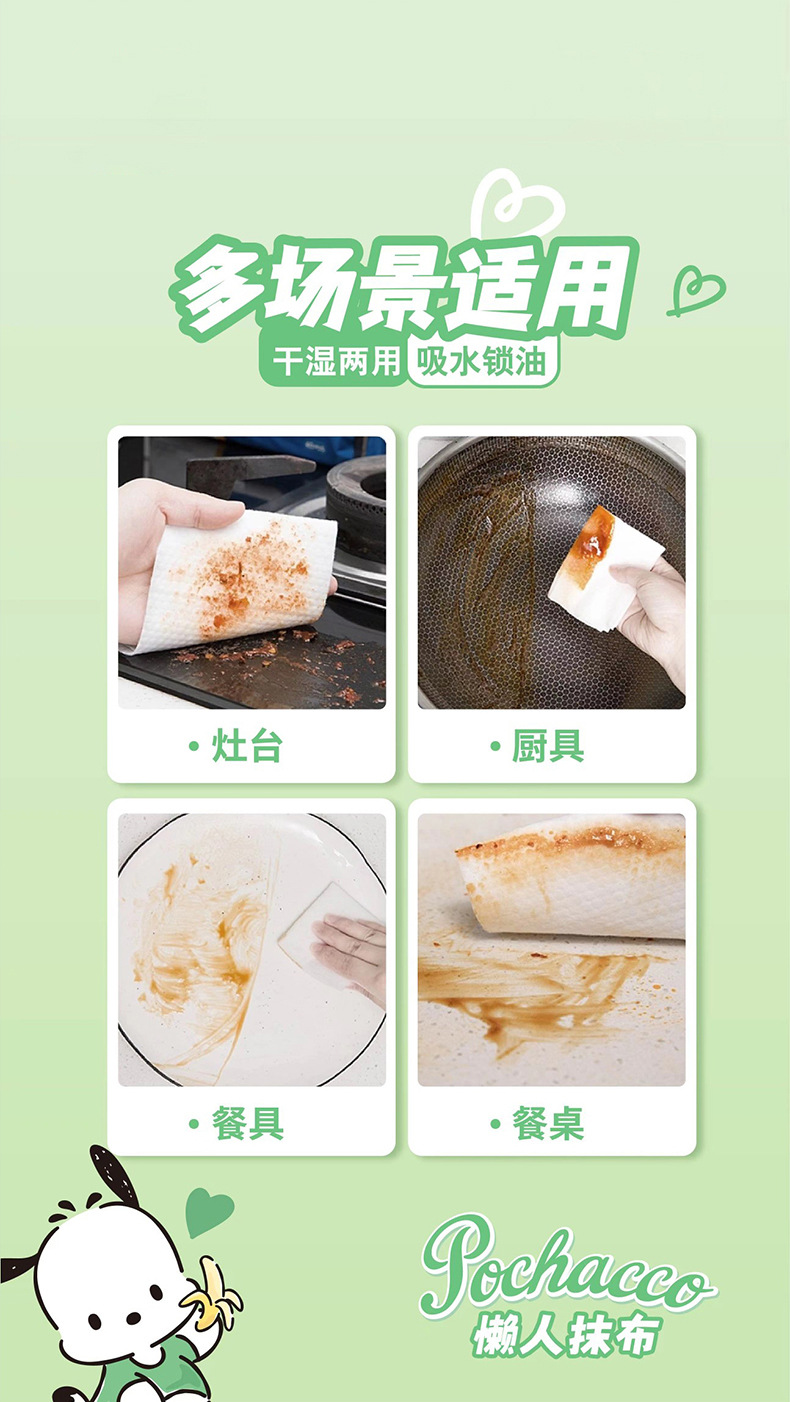 多场景适用

干湿两用 吸水锁油

• 灶台

• 厨具

• 餐具

• 餐桌

Pochacco
懒人抹布