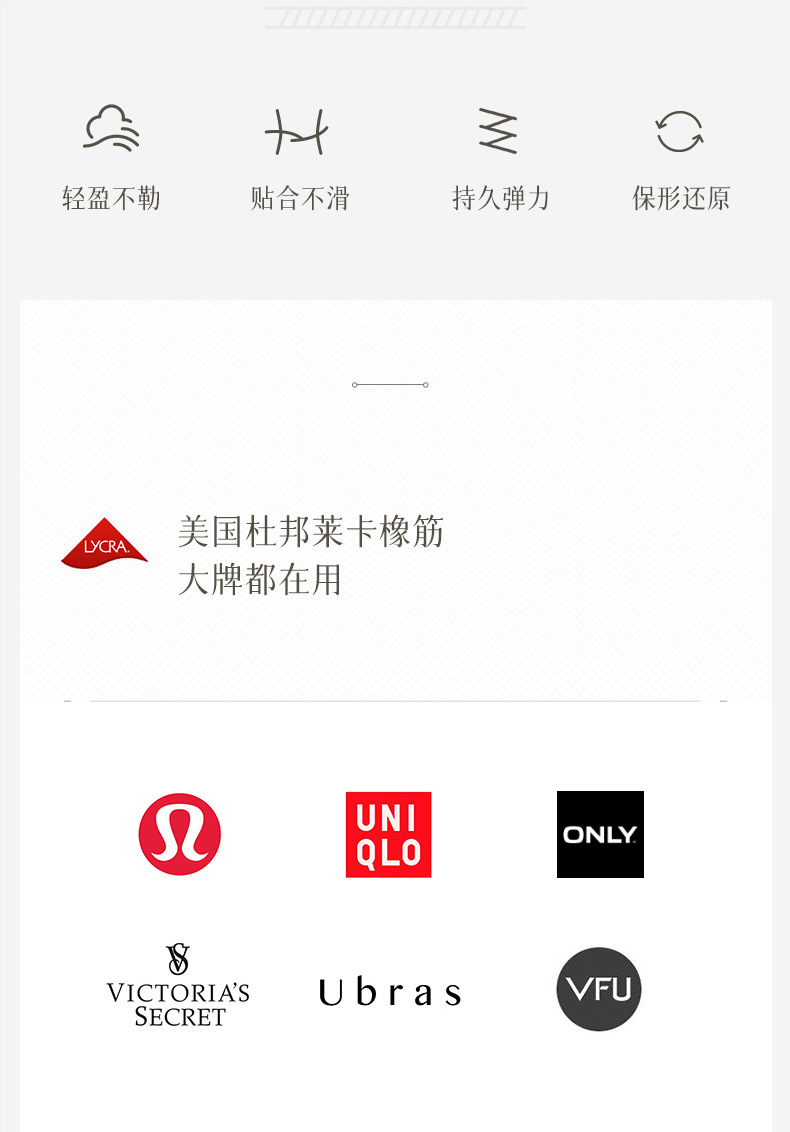 轻盈不勒 贴合不滑 持久弹力 保形还原

LYCRA

美国杜邦莱卡橡筋
大牌都在用

UNI
QLO

ONLY

VICTORIA'S
SECRET

Ubras

VFU