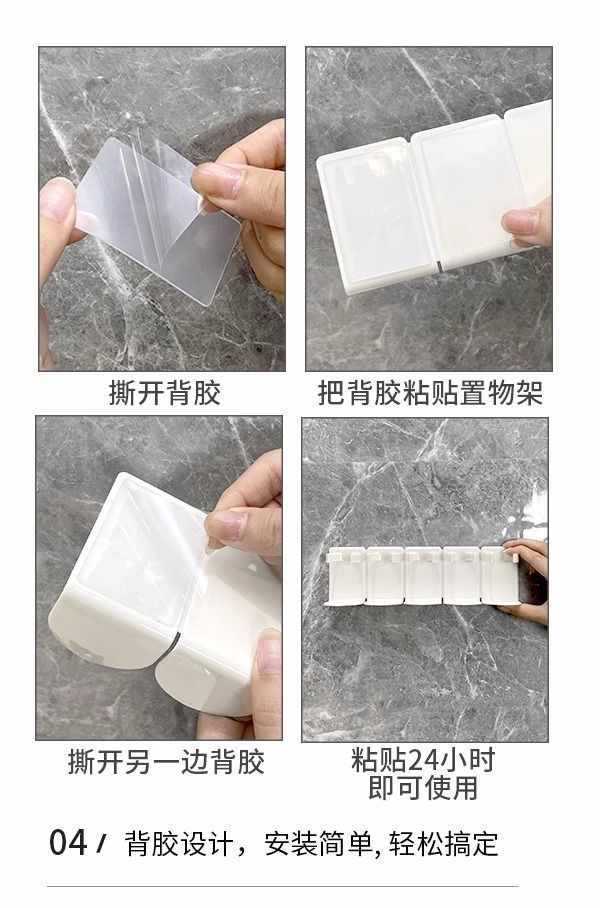 撕开背胶

把背胶粘贴置物架

撕开另一边背胶

粘贴24小时
即可使用

04 / 背胶设计，安装简单, 轻松搞定