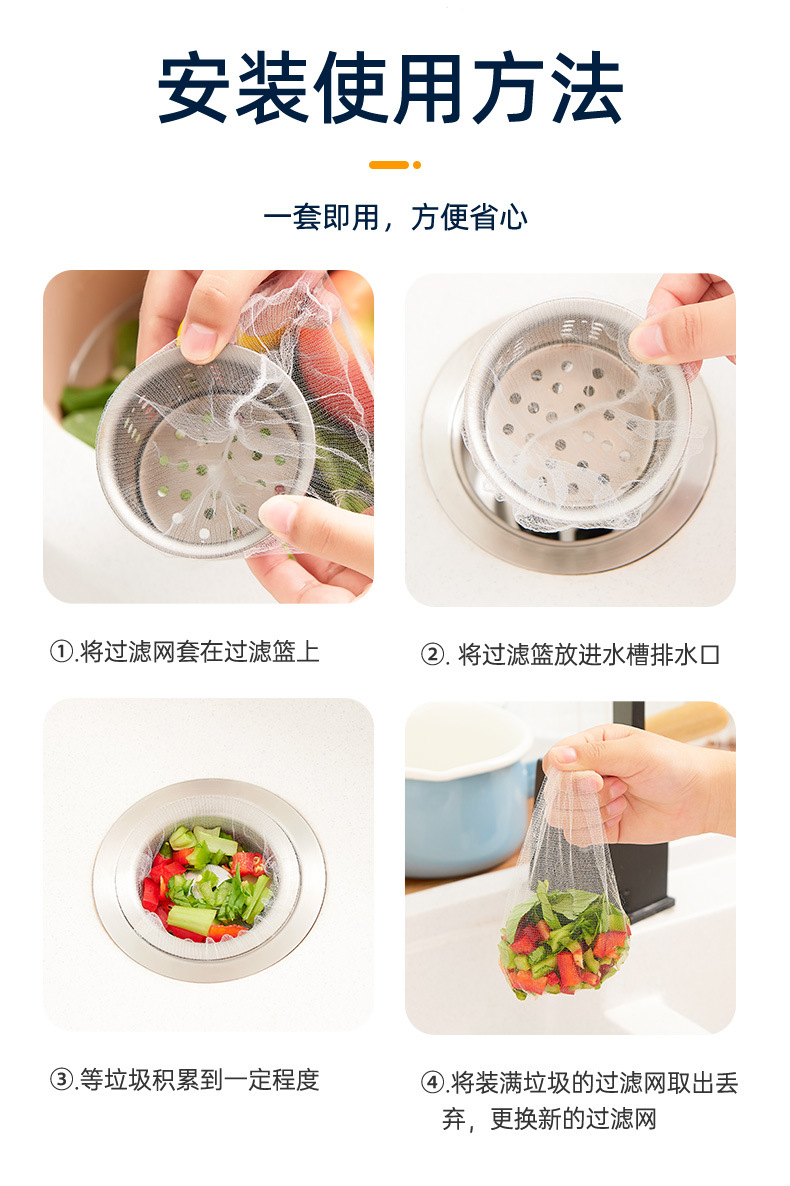 安装使用方法

一套即用，方便省心

①.将过滤网套在过滤篮上

②. 将过滤篮放进水槽排水口

③.等垃圾积累到一定程度

④.将装满垃圾的过滤网取出丢弃，更换新的过滤网