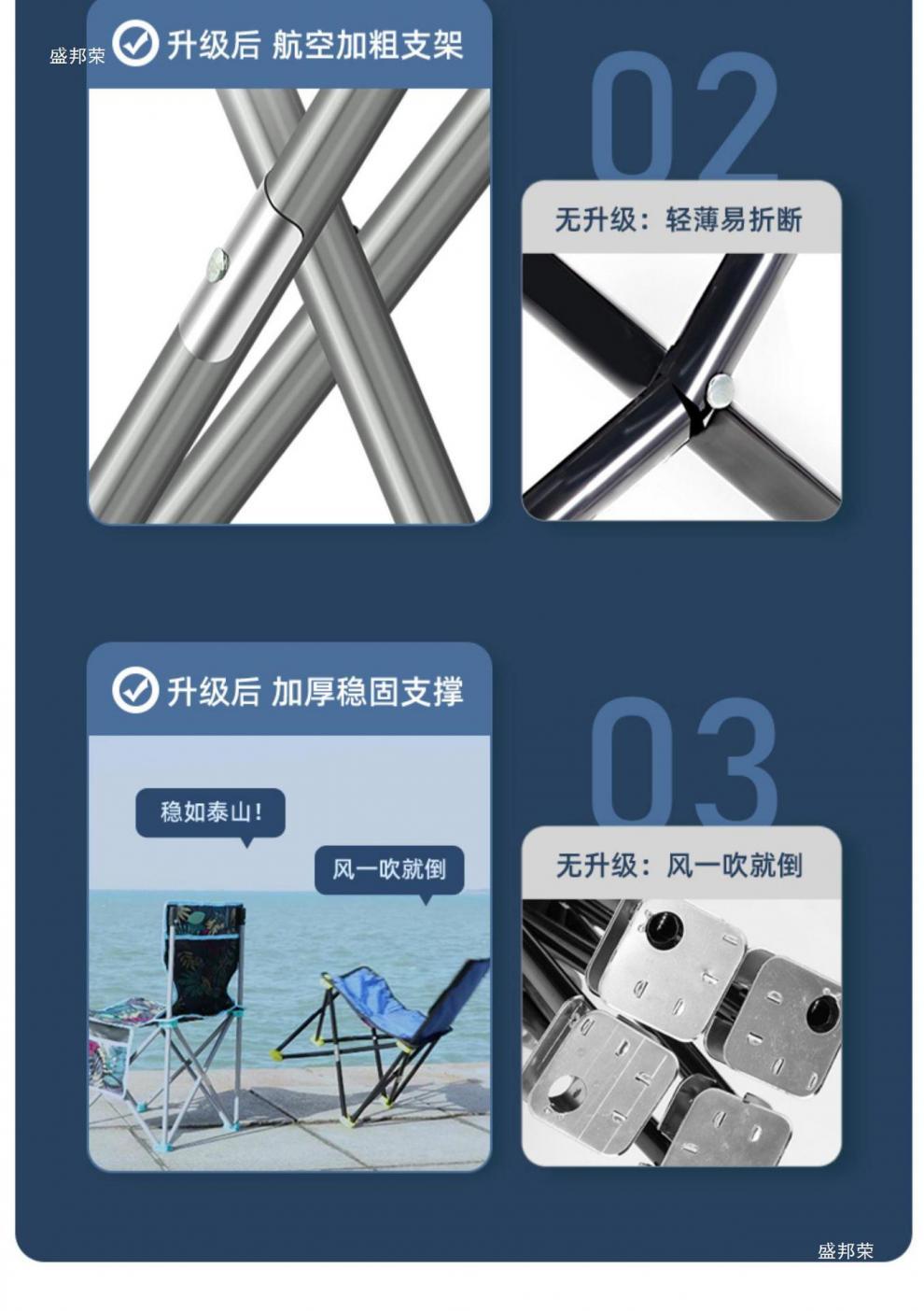 盛邦荣

升级后 航空加粗支架

02

无升级：轻薄易折断

升级后 加厚稳固支撑

03

稳如泰山！

风一吹就倒

无升级：风一吹就倒

盛邦荣