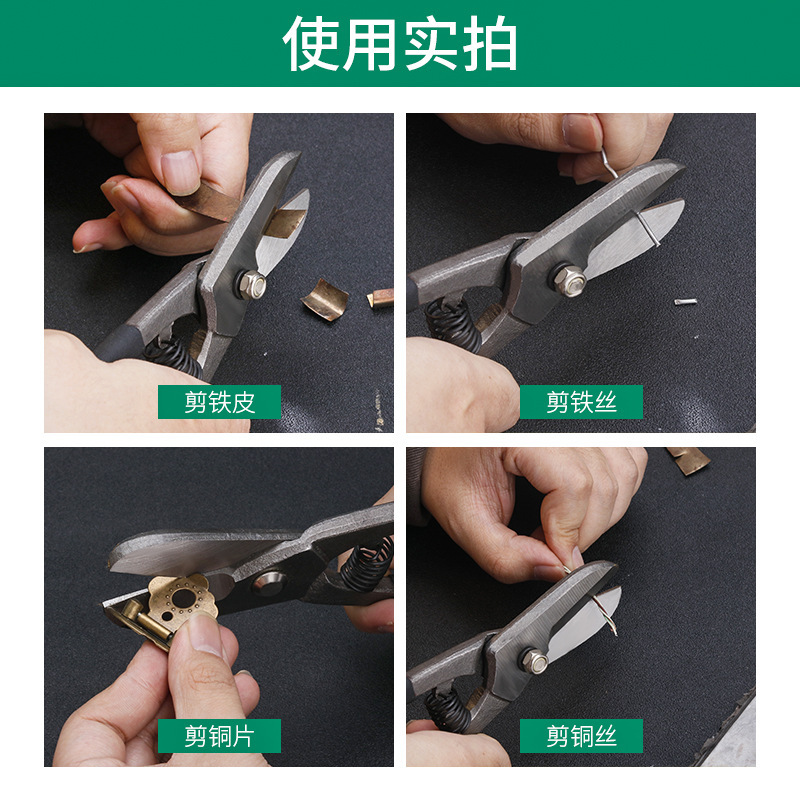 使用实拍

剪铁皮

剪铁丝

剪铜片

剪铜丝