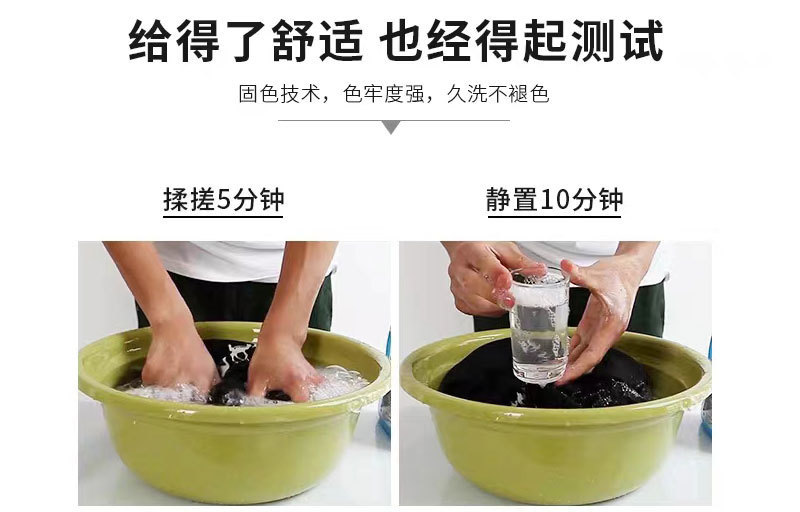 给得了舒适 也经得起测试

固色技术，色牢度强，久洗不褪色

揉搓5分钟

静置10分钟