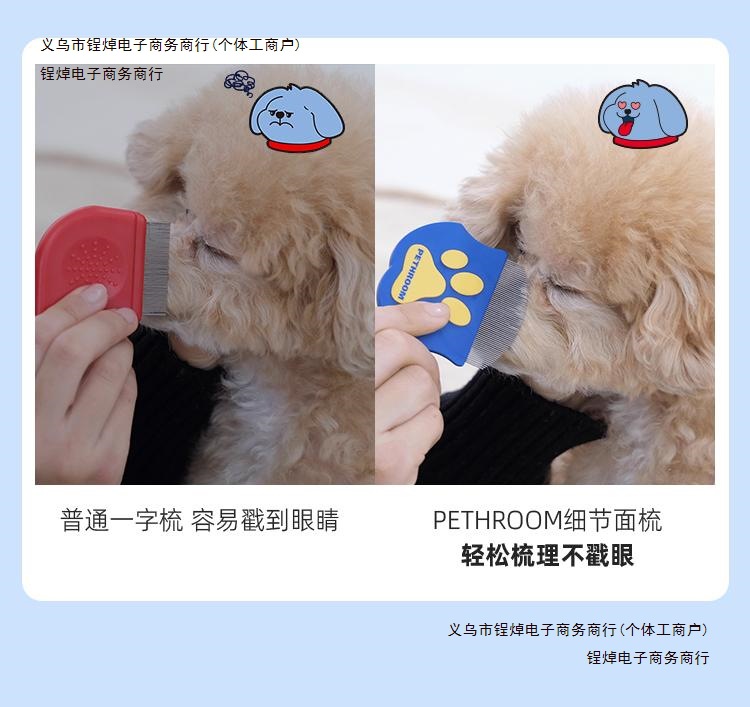 义乌市锃焯电子商务商行(个体工商户)

锃焯电子商务商行

PETHROOM

普通一字梳 容易戳到眼睛

PETHROOM细节面梳
轻松梳理不戳眼

义乌市锃焯电子商务商行(个体工商户)

锃焯电子商务商行