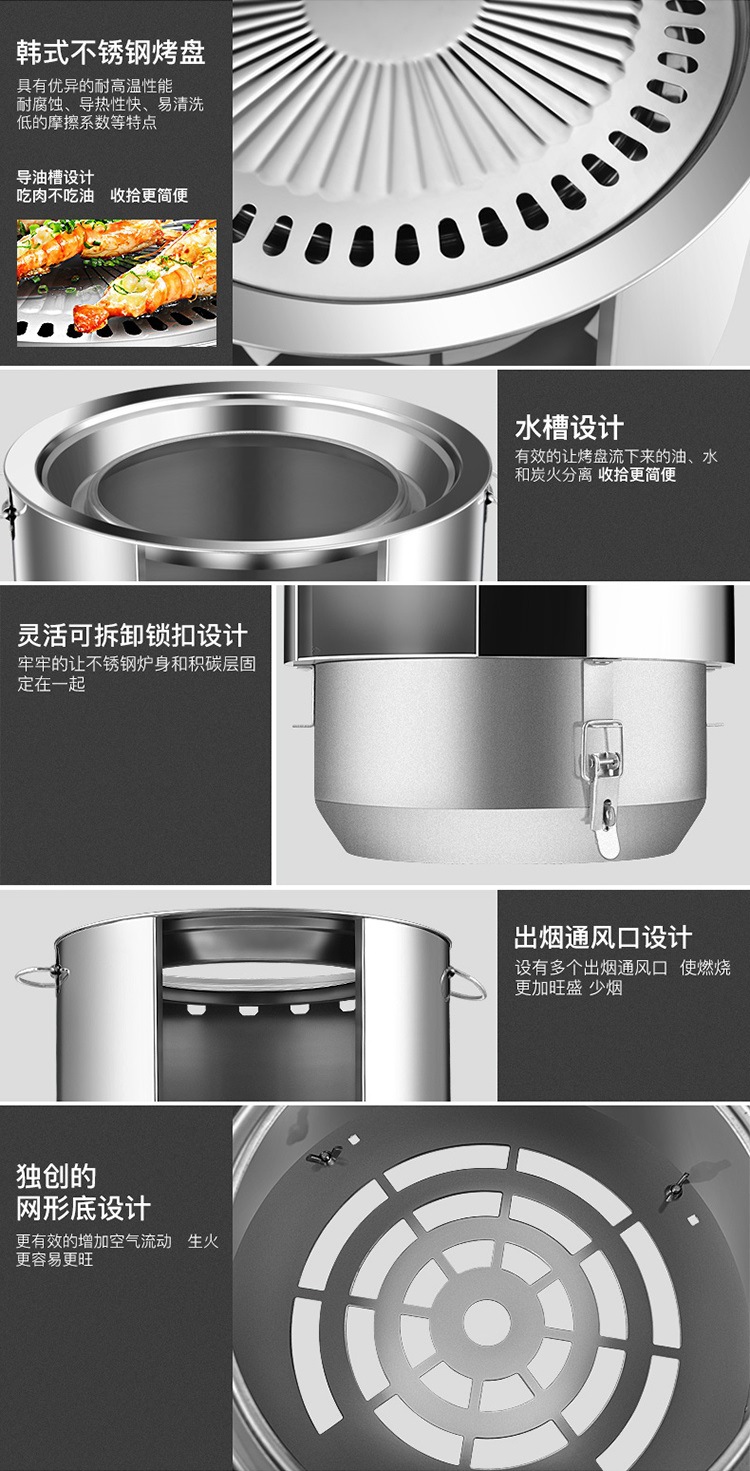 韩式不锈钢烤盘

具有优异的耐高温性能 耐腐蚀、导热性快、易清洗 低的摩擦系数等特点

导油槽设计
吃肉不吃油 收拾更简便

水槽设计

有效的让烤盘流下来的油、水和炭火分离 收拾更简便

灵活可拆卸锁扣设计

牢牢的让不锈钢炉身和积碳层固定在一起

出烟通风口设计

设有多个出烟通风口 使燃烧更加旺盛 少烟

独创的
网形底设计

更有效的增加空气流动 生火更容易更旺