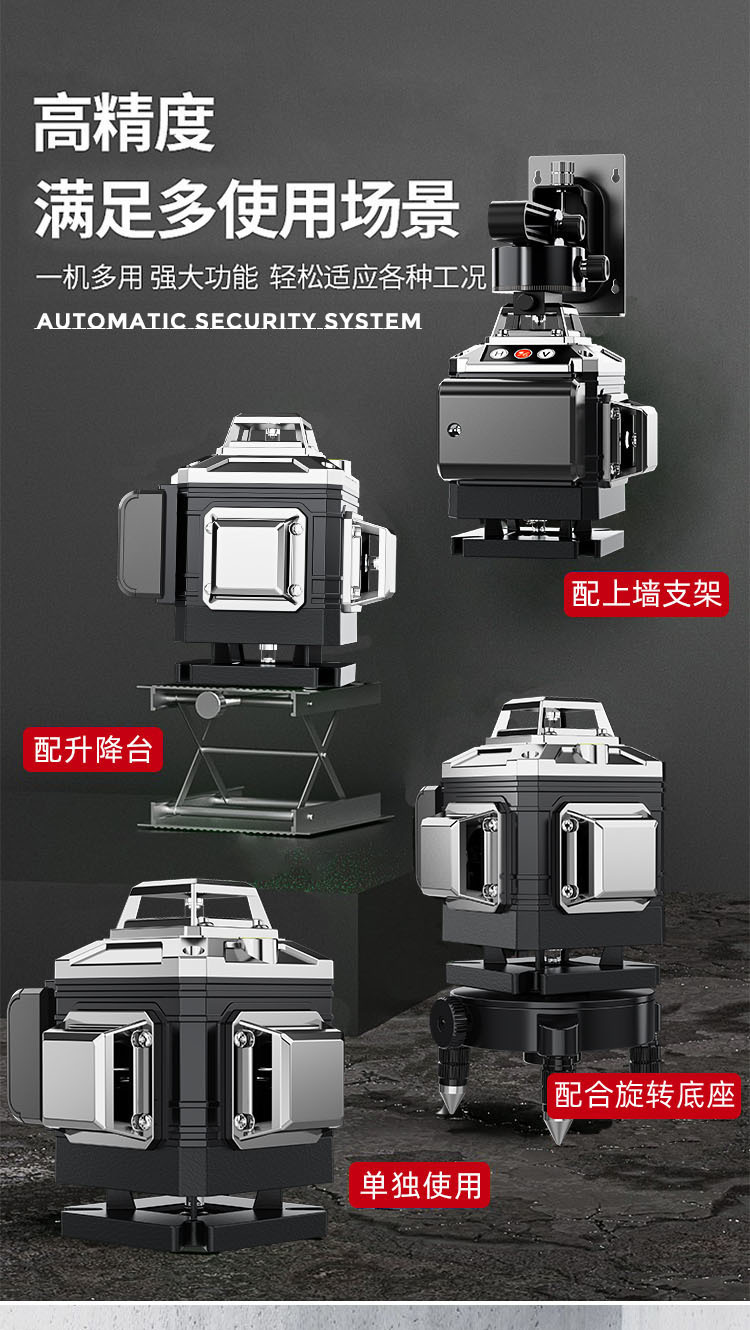 高精度
满足多使用场景

一机多用 强大功能 轻松适应各种工况

AUTOMATIC SECURITY SYSTEM

H V

配上墙支架

配升降台

配合旋转底座

单独使用