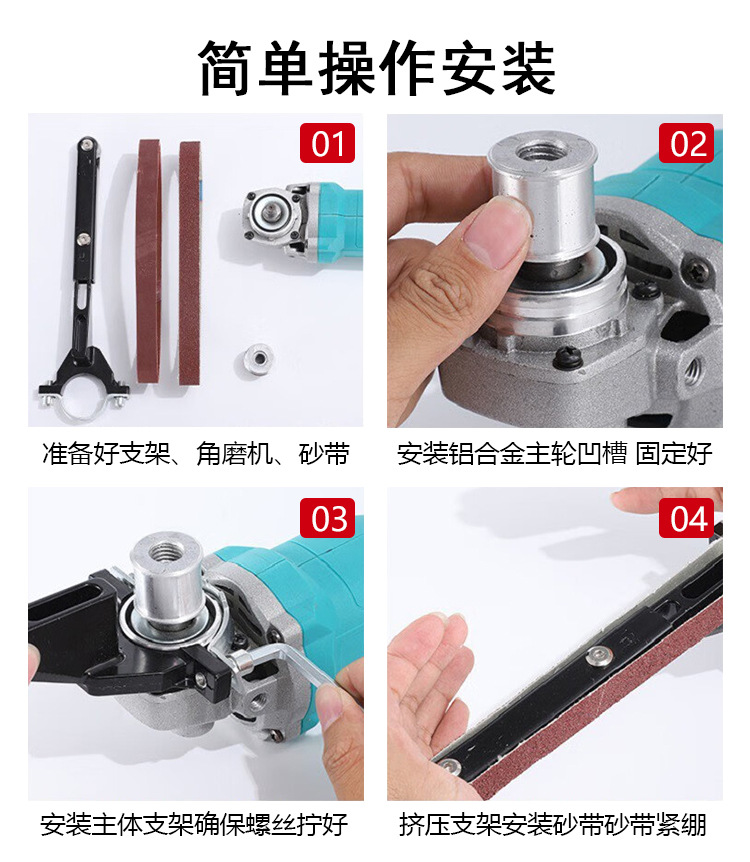 简单操作安装

01

准备好支架、角磨机、砂带

02

安装铝合金主轮凹槽 固定好

03

安装主体支架确保螺丝拧好

04

挤压支架安装砂带砂带紧绷