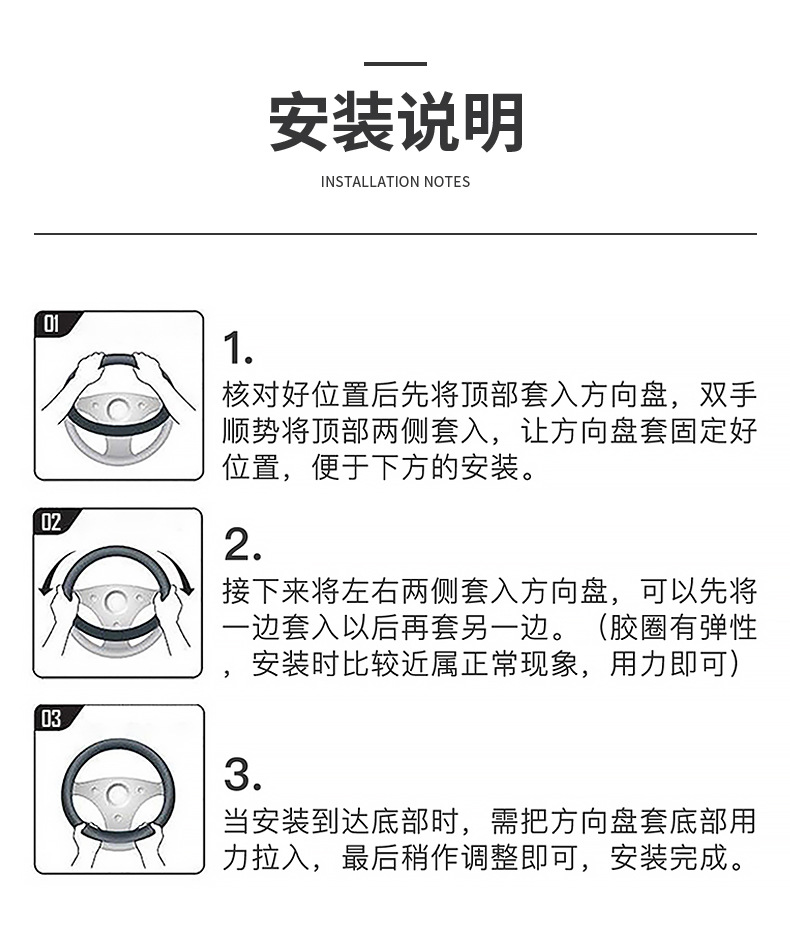 安装说明

INSTALLATION NOTES

01

1.

核对好位置后先将顶部套入方向盘，双手顺势将顶部两侧套入，让方向盘套固定好位置，便于下方的安装。

02

2.

接下来将左右两侧套入方向盘，可以先将一边套入以后再套另一边。（胶圈有弹性，安装时比较近属正常现象，用力即可）

03

3.

当安装到达底部时，需把方向盘套底部用力拉入，最后稍作调整即可，安装完成。