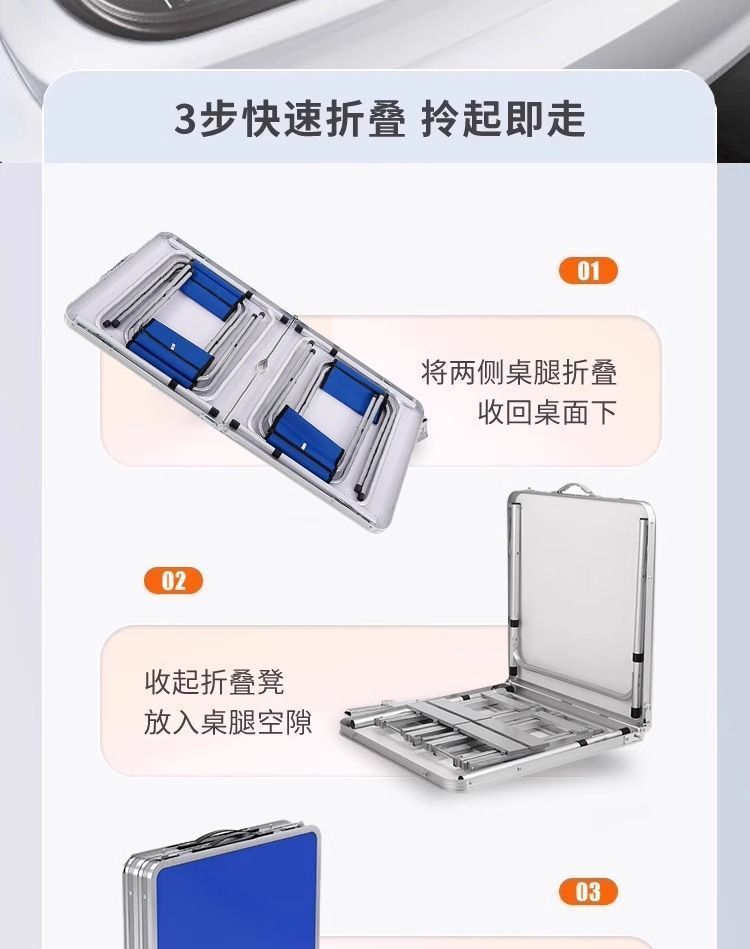 3步快速折叠 拎起即走

01

将两侧桌腿折叠
收回桌面下

02

收起折叠凳
放入桌腿空隙

03