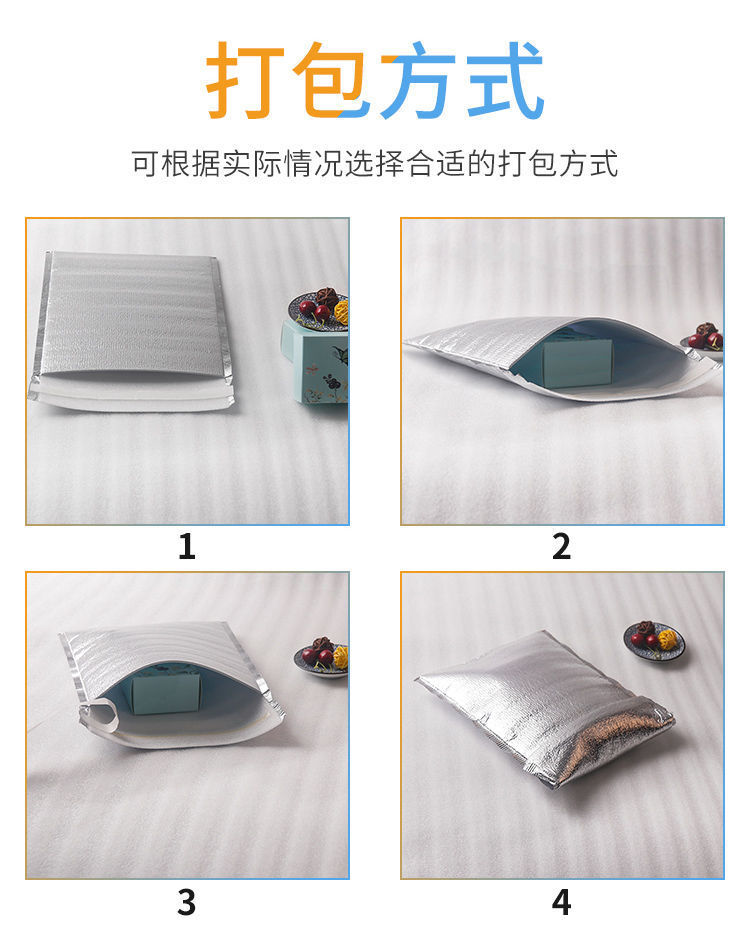 打包方式

可根据实际情况选择合适的打包方式

1

2

3

4