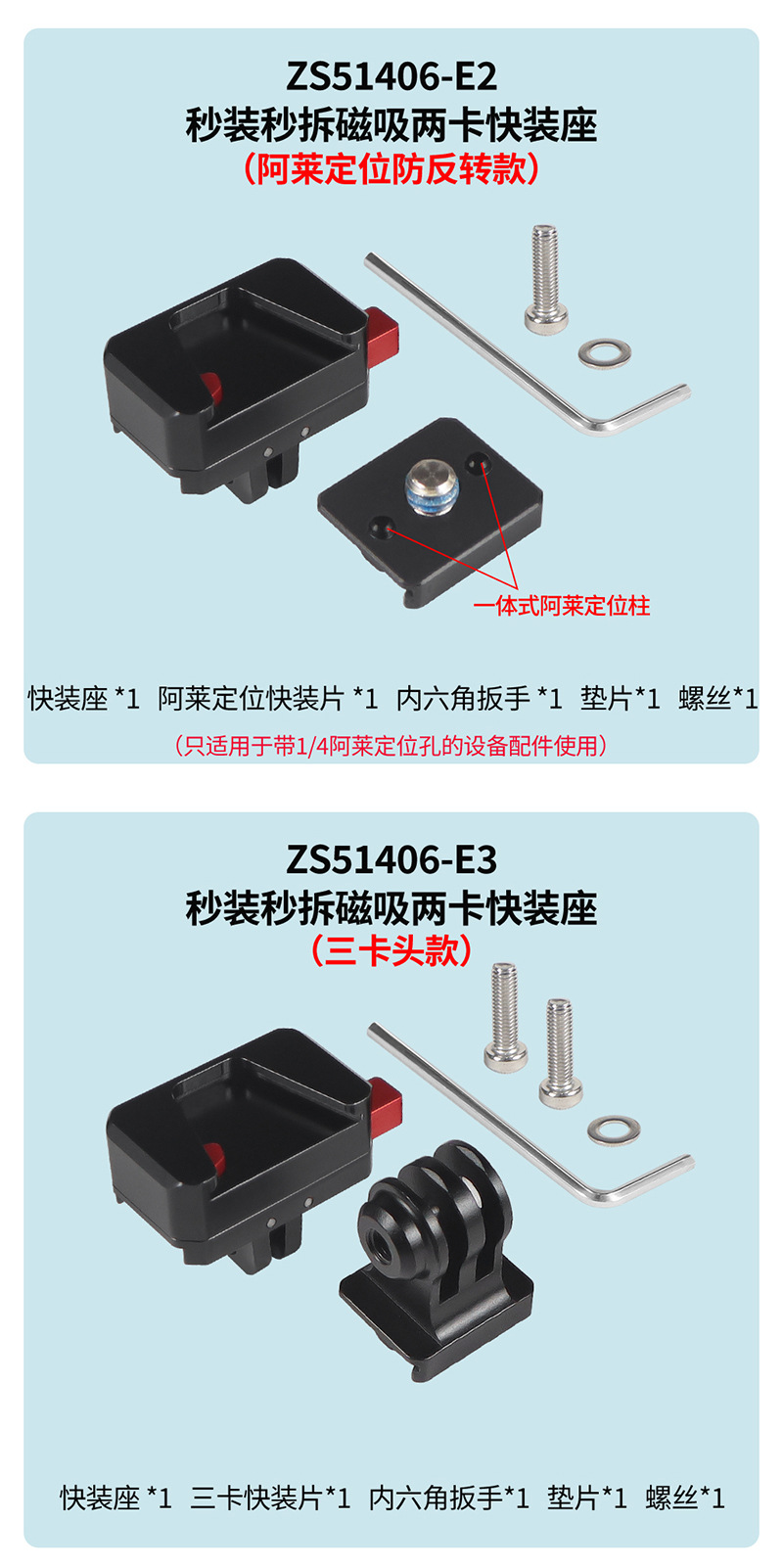 ZS51406-E2
秒装秒拆磁吸两卡快装座
（阿莱定位防反转款）

一体式阿莱定位柱

快装座 *1　阿莱定位快装片 *1　内六角扳手 *1　垫片*1　螺丝*1
（只适用于带1/4阿莱定位孔的设备配件使用）

ZS51406-E3
秒装秒拆磁吸两卡快装座
（三卡头款）

快装座 *1　三卡快装片*1　内六角扳手*1　垫片*1　螺丝*1