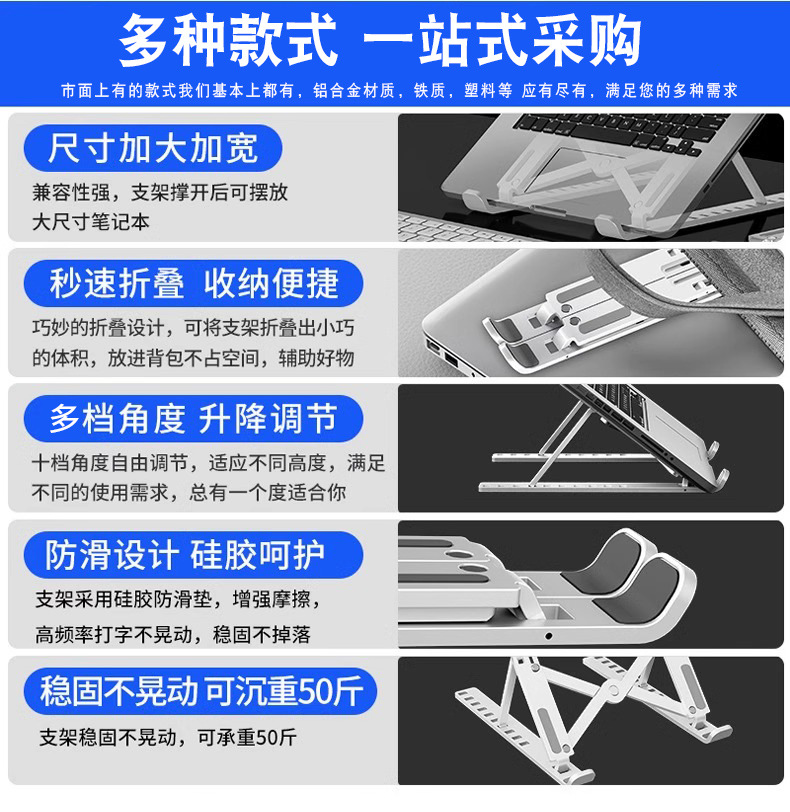 多种款式 一站式采购

市面上有的款式我们基本上都有，铝合金材质，铁质，塑料等 应有尽有，满足您的多种需求

尺寸加大加宽

兼容性强，支架撑开后可摆放大尺寸笔记本

秒速折叠 收纳便捷

巧妙的折叠设计，可将支架折叠出小巧的体积，放进背包不占空间，辅助好物

多档角度 升降调节

十档角度自由调节，适应不同高度，满足不同的使用需求，总有一个度适合你

防滑设计 硅胶呵护

支架采用硅胶防滑垫，增强摩擦，高频率打字不晃动，稳固不掉落

稳固不晃动 可沉重50斤

支架稳固不晃动，可承重50斤