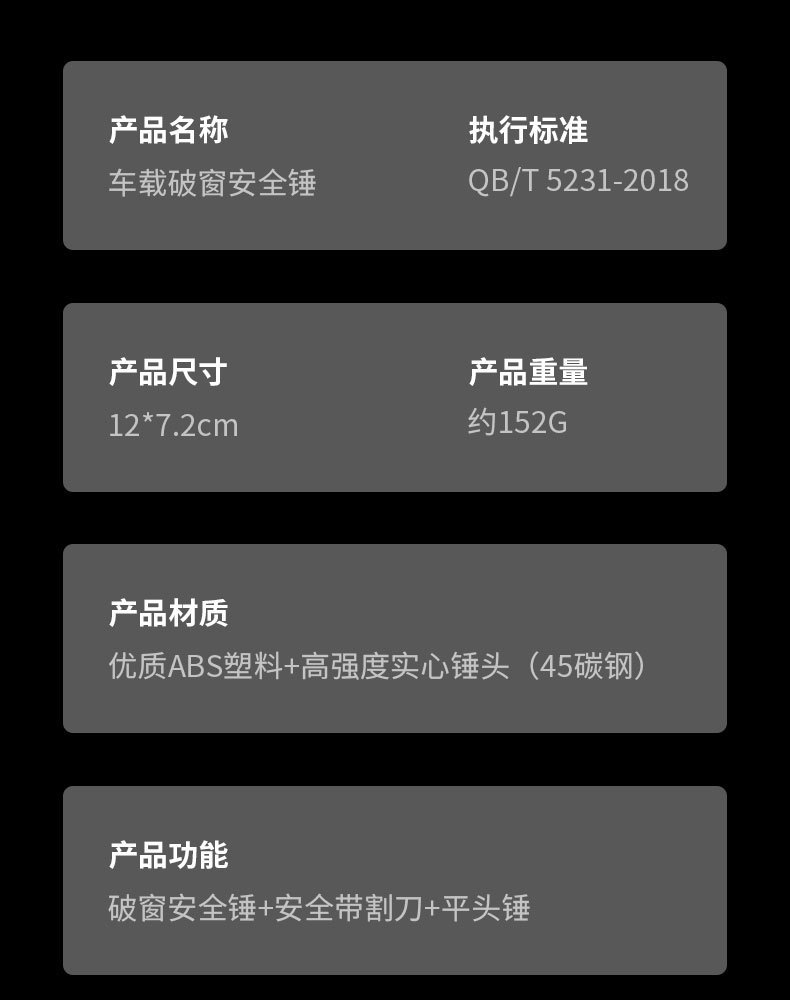 产品名称
车载破窗安全锤

执行标准
QB/T 5231-2018

产品尺寸
12*7.2cm

产品重量
约152G

产品材质
优质ABS塑料+高强度实心锤头（45碳钢）

产品功能
破窗安全锤+安全带割刀+平头锤