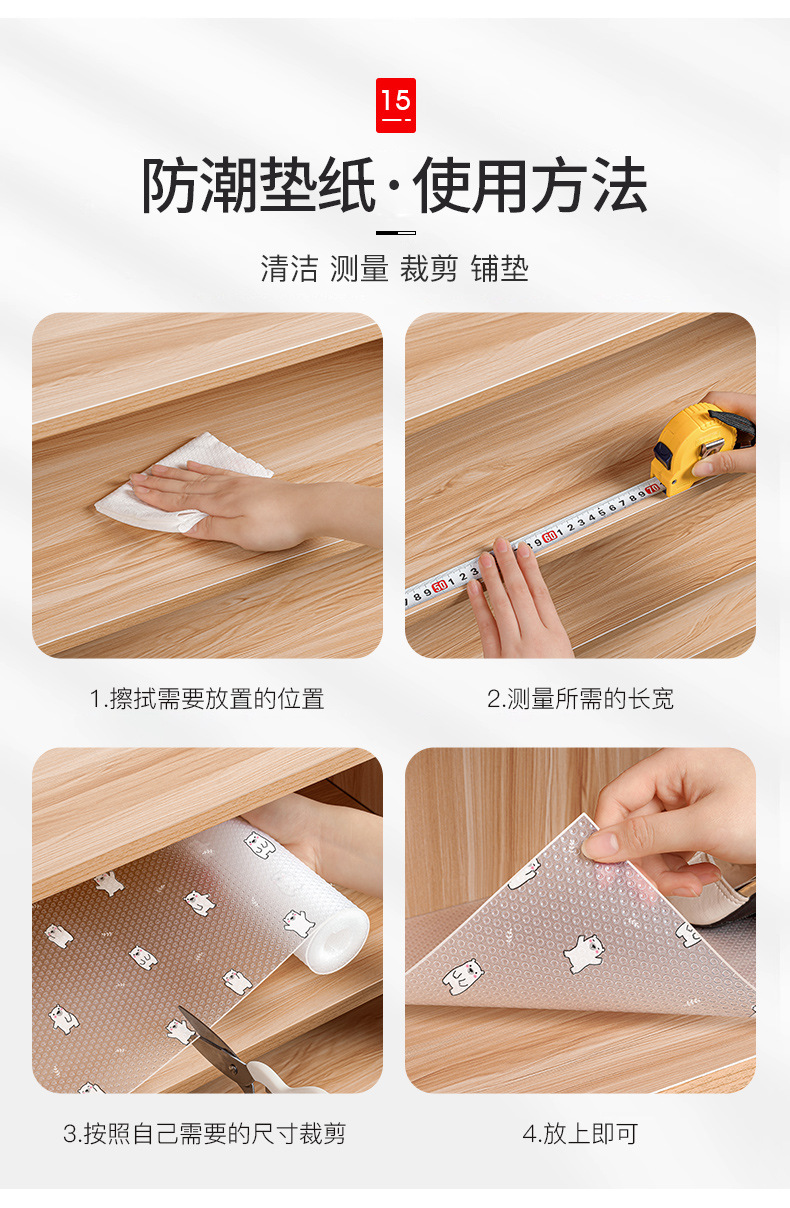 15

防潮垫纸·使用方法

清洁 测量 裁剪 铺垫

1.擦拭需要放置的位置

2.测量所需的长宽

3.按照自己需要的尺寸裁剪

4.放上即可