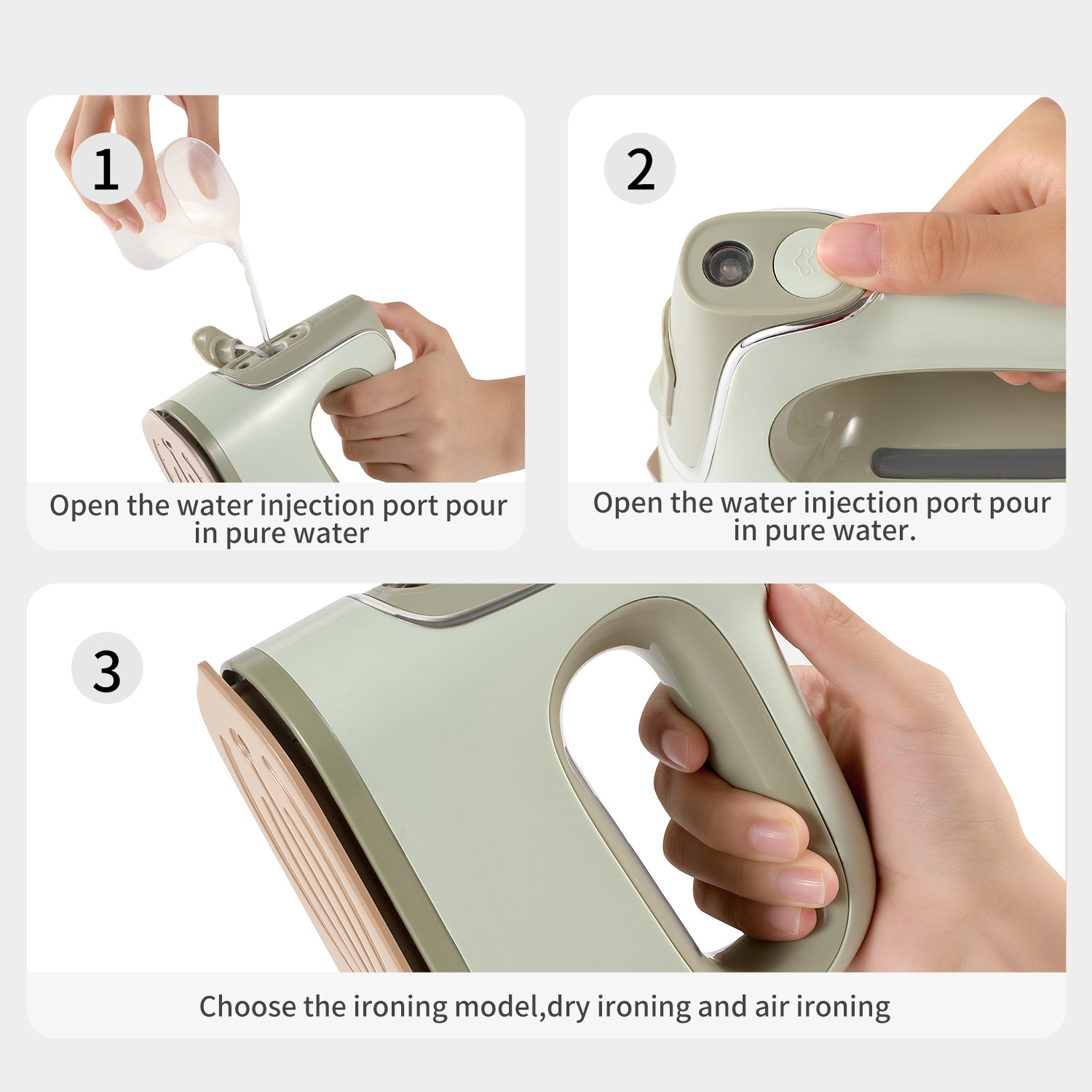 1

Open the water injection port pour in pure water

2

Open the water injection port pour in pure water.

3

Choose the ironing model,dry ironing and air ironing