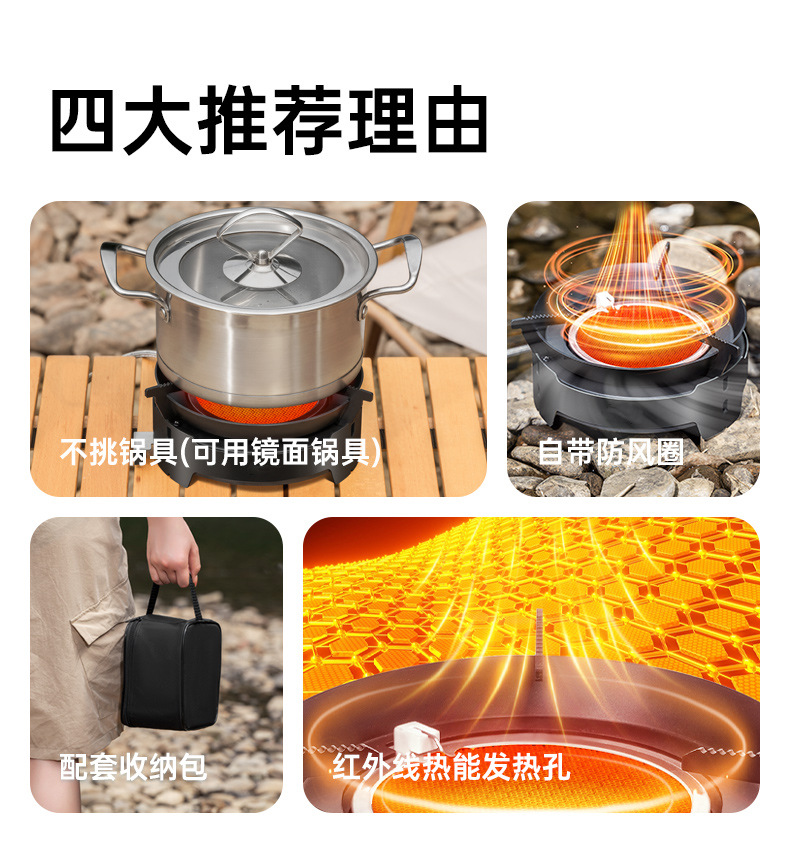 四大推荐理由

不挑锅具(可用镜面锅具)

自带防风圈

配套收纳包

红外线热能发热孔