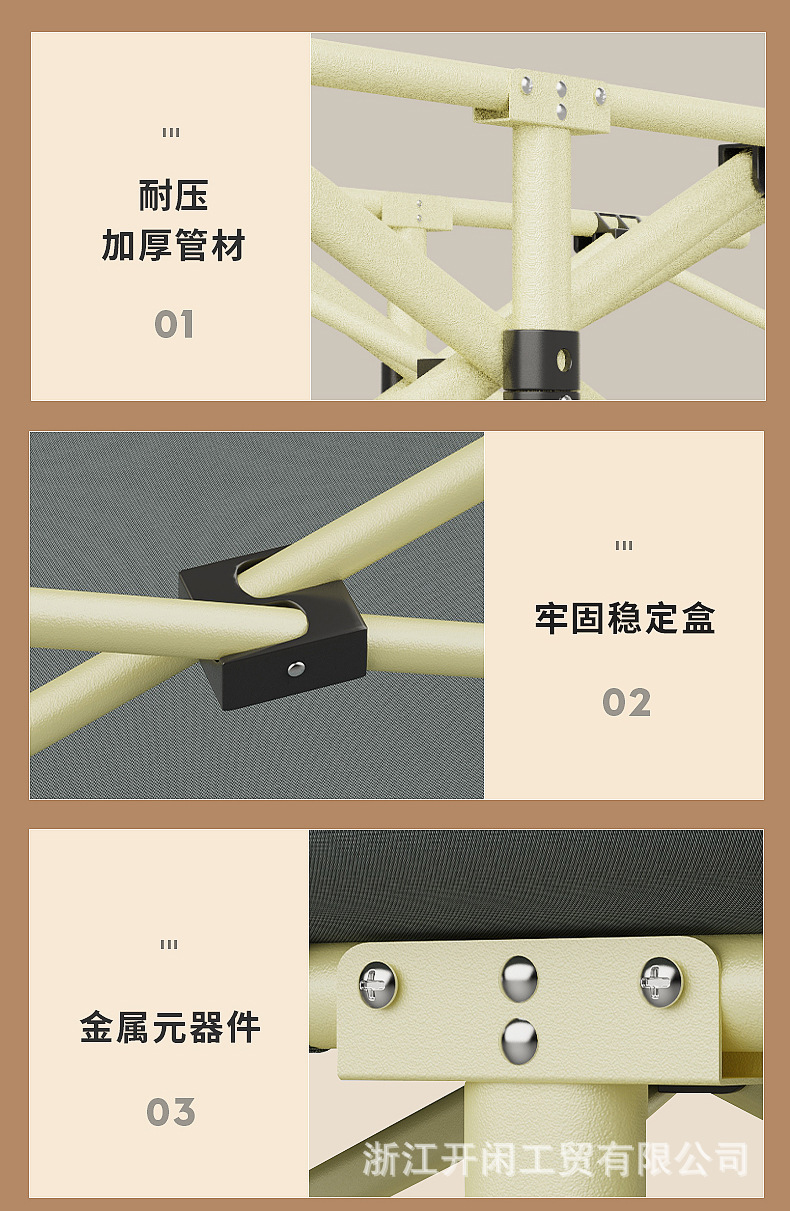 '''

耐压
加厚管材

01

'''

牢固稳定盒

02

'''

金属元器件

03

浙江开闲工贸有限公司