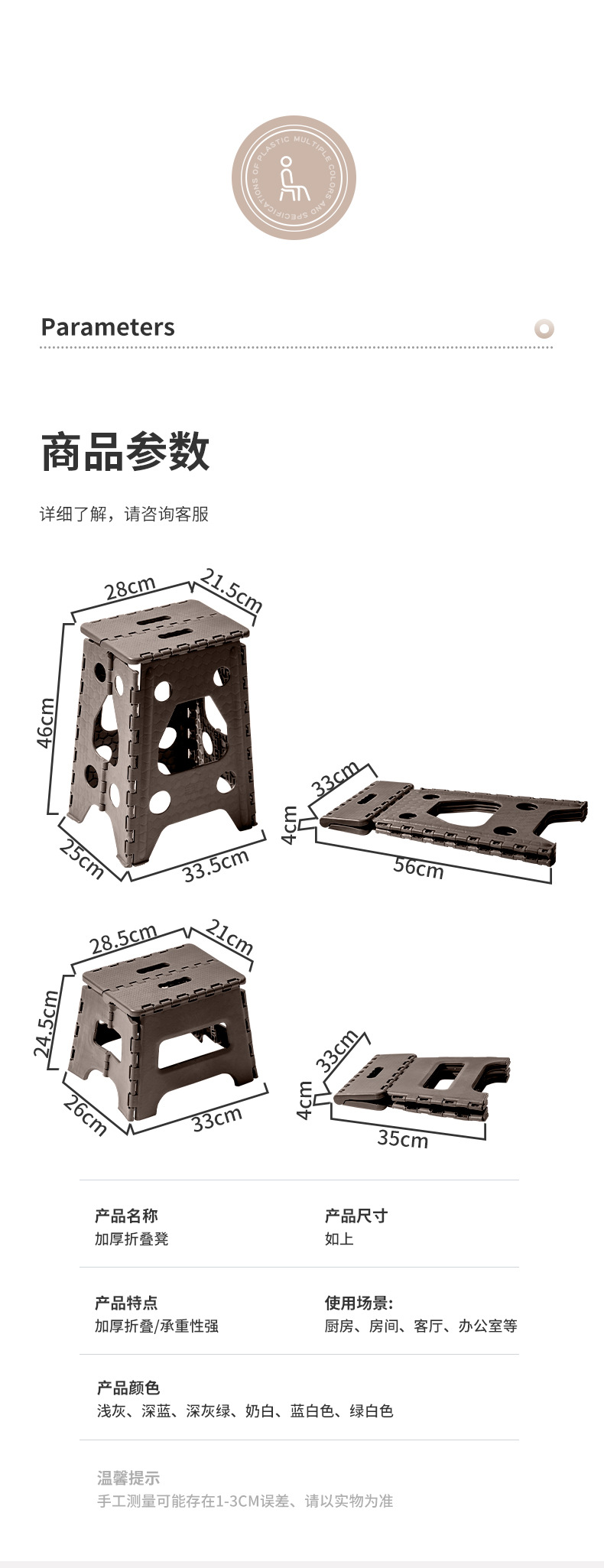 OF PLASTIC MULTIPLE COLORS AND SPECIFICATIONS

Parameters

商品参数

详细了解，请咨询客服

28cm
21.5cm
46cm
25cm
33.5cm

33cm
4cm
56cm

28.5cm
21cm
24.5cm
26cm
33cm

33cm
4cm
35cm

产品名称
加厚折叠凳

产品尺寸
如上

产品特点
加厚折叠/承重性强

使用场景:
厨房、房间、客厅、办公室等

产品颜色
浅灰、深蓝、深灰绿、奶白、蓝白色、绿白色

温馨提示
手工测量可能存在1-3CM误差、请以实物为准