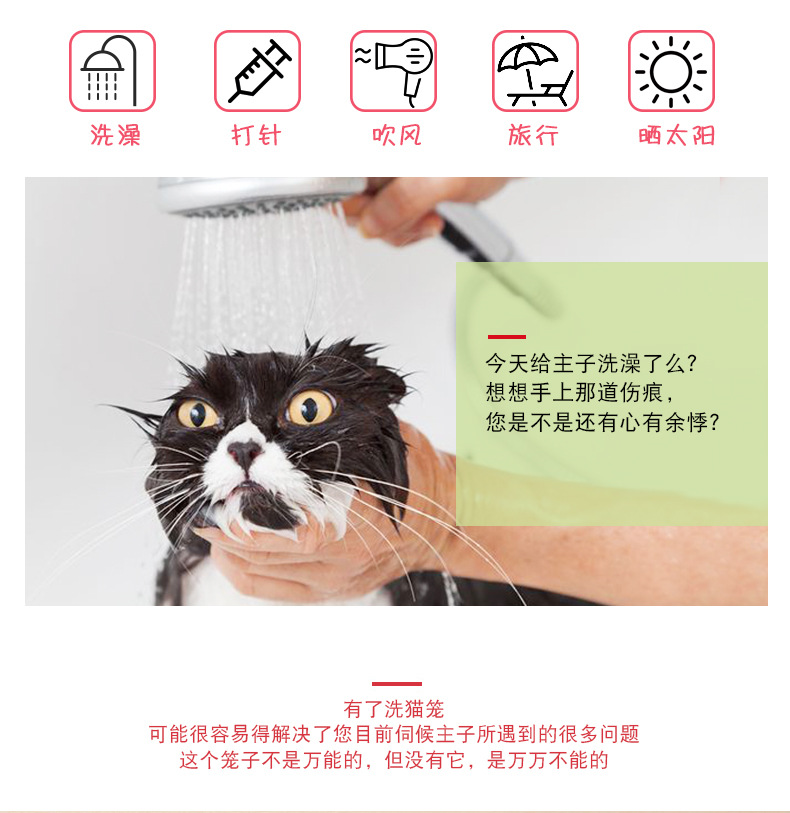 洗澡

打针

吹风

旅行

晒太阳

今天给主子洗澡了么?
想想手上那道伤痕,
您是不是还有心有余悸?

有了洗猫笼
可能很容易得解决了您目前伺候主子所遇到的很多问题
这个笼子不是万能的,但没有它,是万万不能的