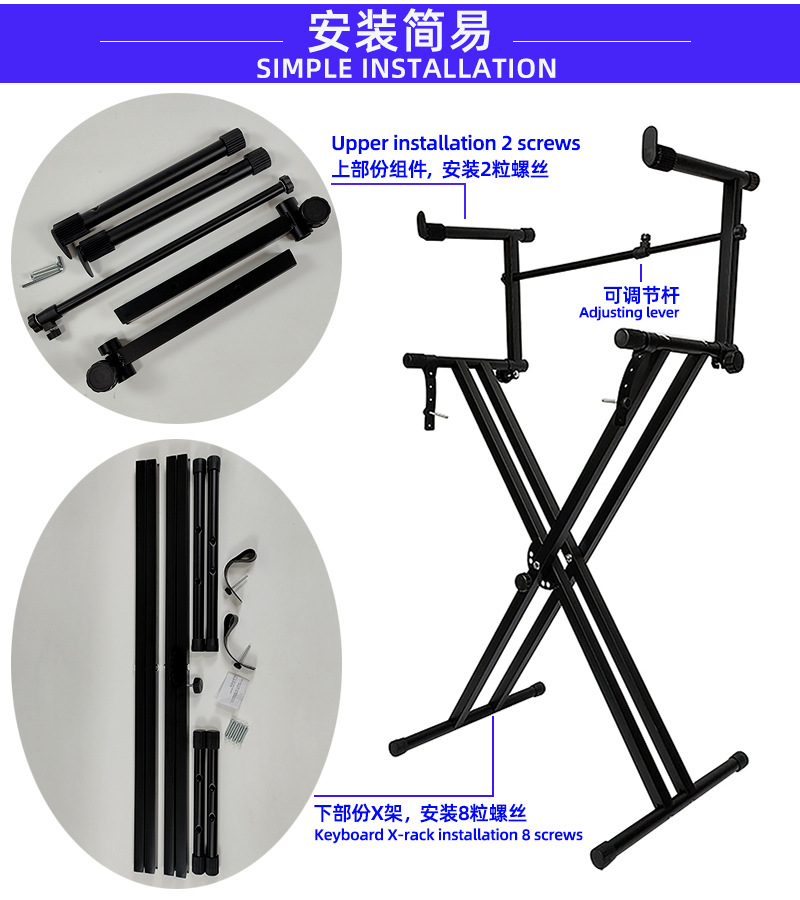 安装简易
SIMPLE INSTALLATION

Upper installation 2 screws
上部份组件，安装2粒螺丝

可调节杆
Adjusting lever

下部份X架，安装8粒螺丝
Keyboard X-rack installation 8 screws