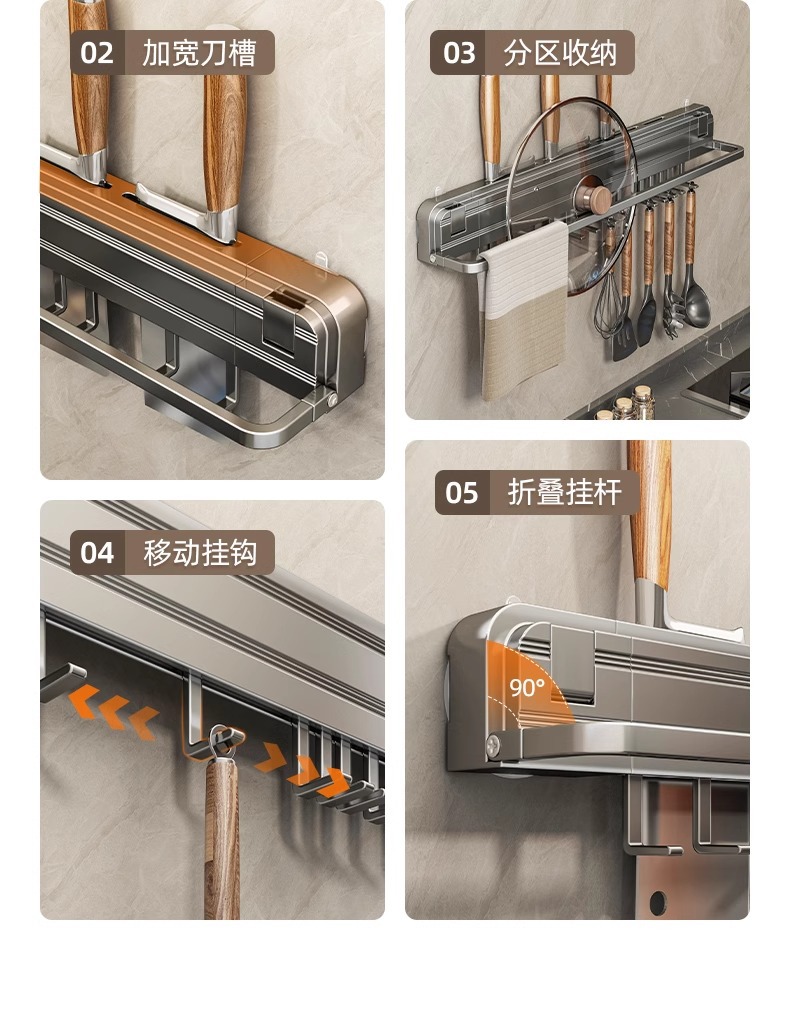 02 加宽刀槽

03 分区收纳

04 移动挂钩

05 折叠挂杆

90°