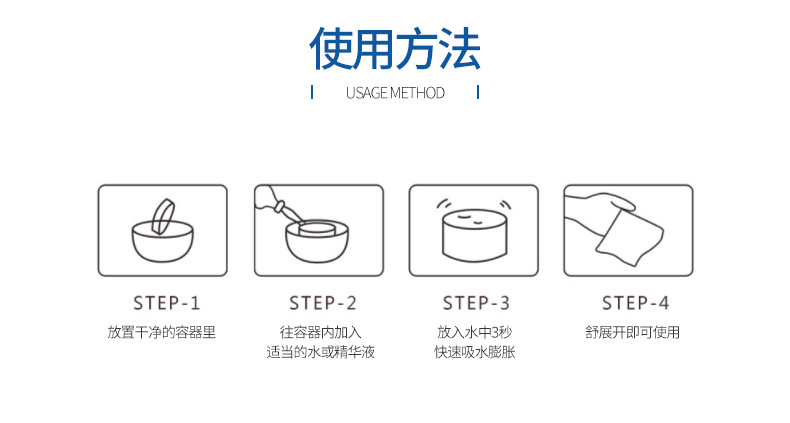 使用方法

USAGE METHOD

STEP-1
放置干净的容器里

STEP-2
往容器内加入
适当的水或精华液

STEP-3
放入水中3秒
快速吸水膨胀

STEP-4
舒展开即可使用