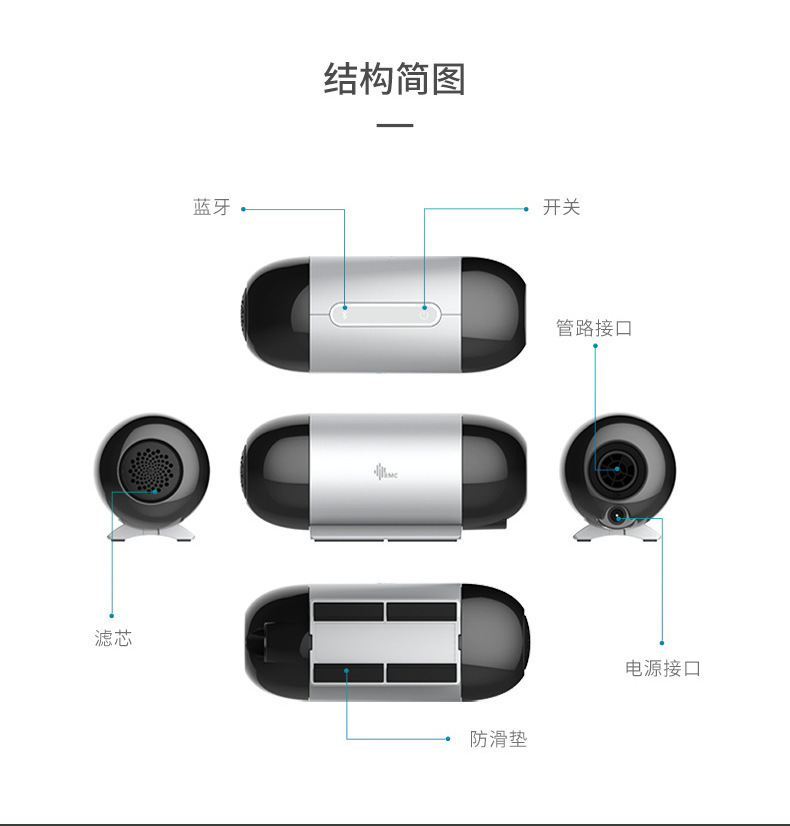 结构简图

蓝牙

开关

管路接口

BMC

滤芯

电源接口

防滑垫