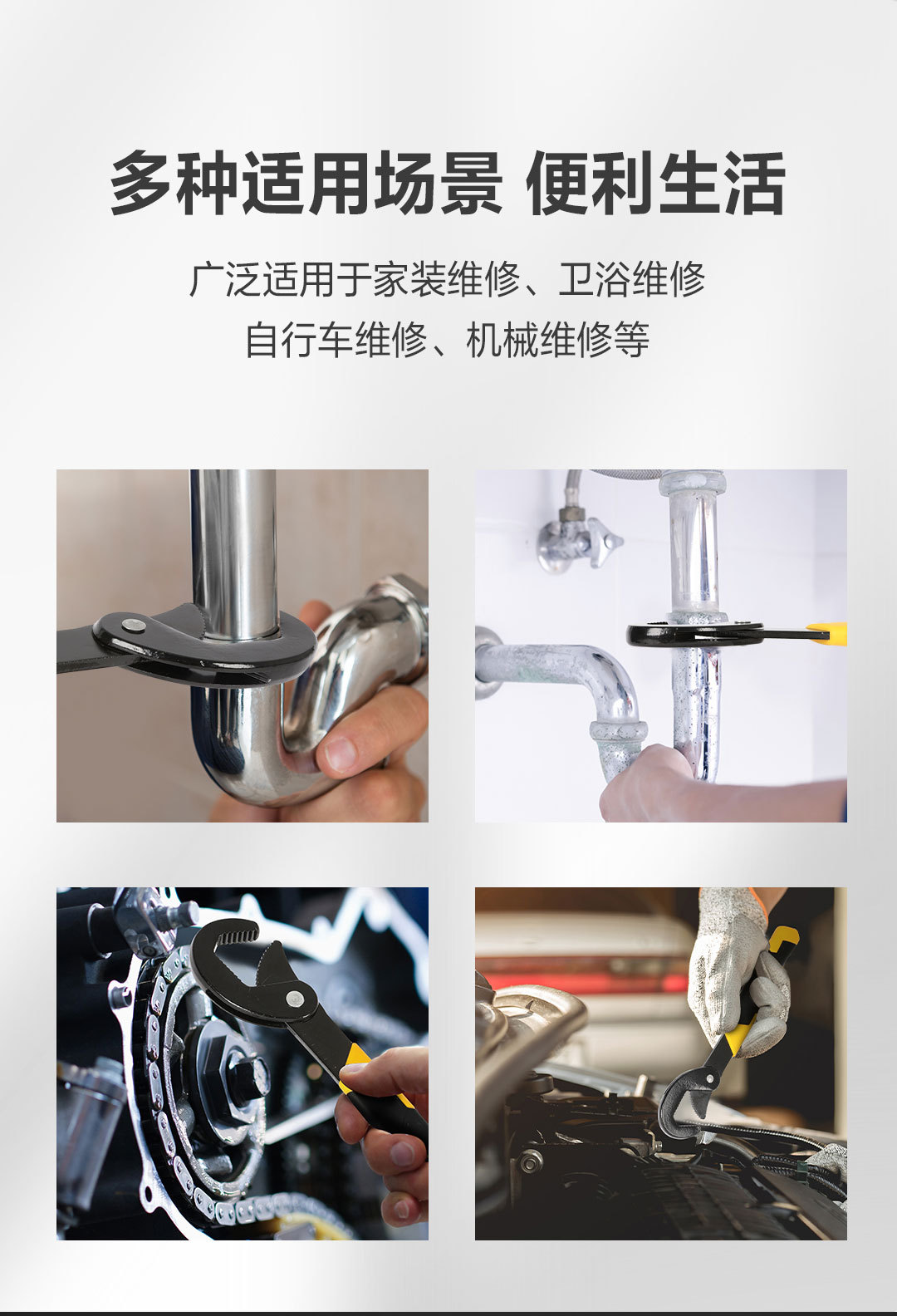 多种适用场景 便利生活

广泛适用于家装维修、卫浴维修
自行车维修、机械维修等