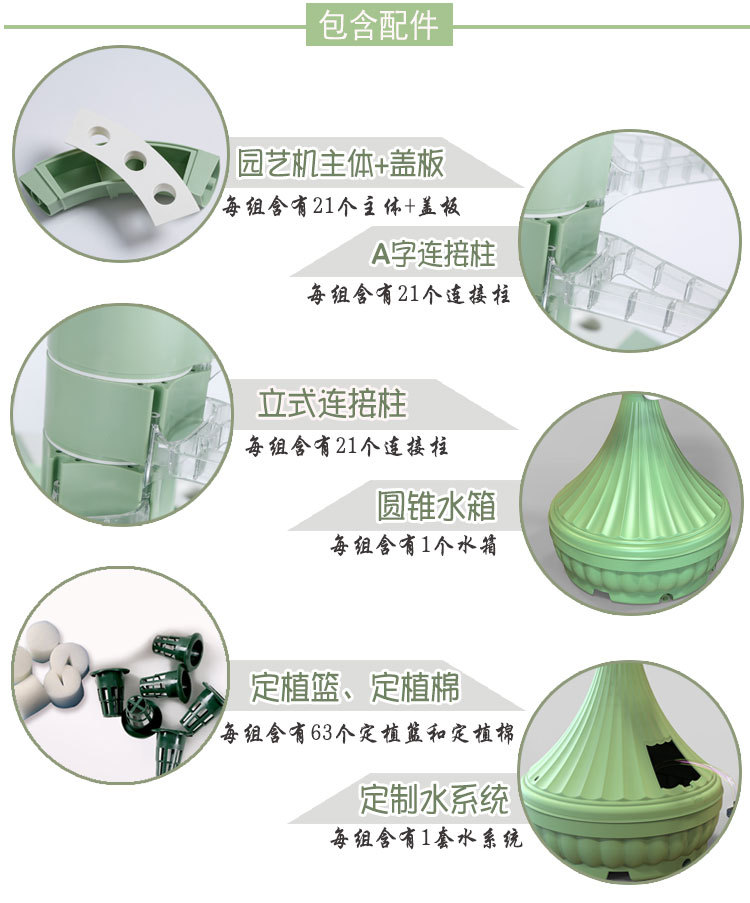 包含配件

园艺机主体+盖板
每组含有21个主体+盖板

A字连接柱
每组含有21个连接柱

立式连接柱
每组含有21个连接柱

圆锥水箱
每组含有1个水箱

定植篮、定植棉
每组含有63个定植篮和定植棉

定制水系统
每组含有1套水系统