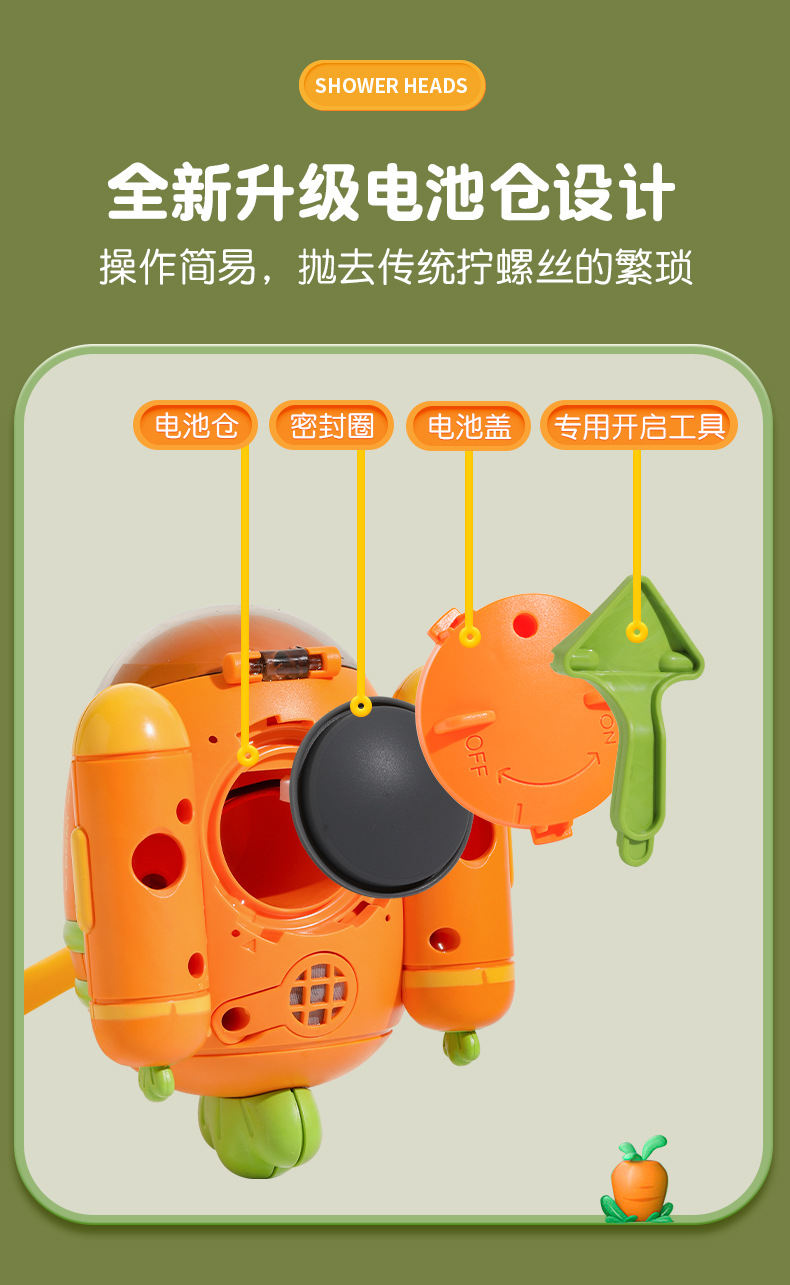 SHOWER HEADS

全新升级电池仓设计

操作简易，抛去传统拧螺丝的繁琐

电池仓

密封圈

电池盖

专用开启工具

OFF

ON