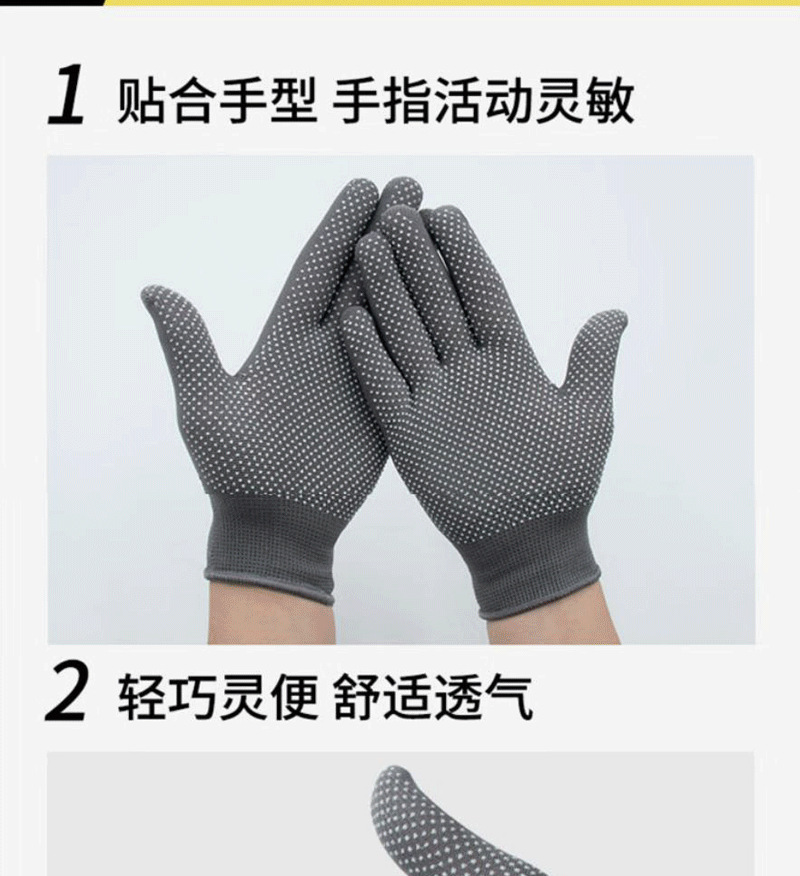 1 贴合手型 手指活动灵敏

2 轻巧灵便 舒适透气