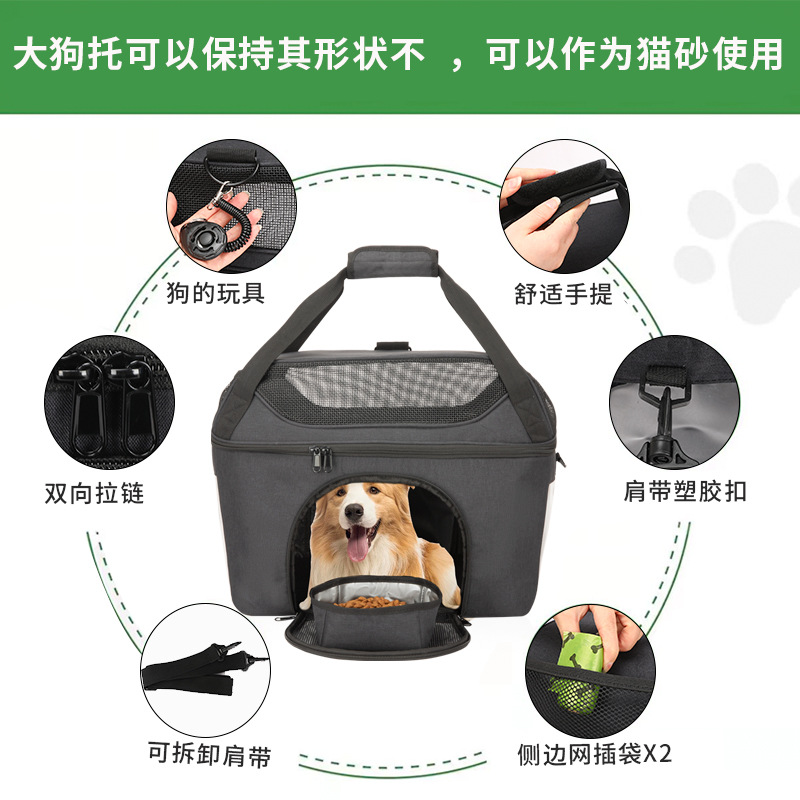 大狗托可以保持其形状不 ，可以作为猫砂使用

狗的玩具

舒适手提

双向拉链

肩带塑胶扣

可拆卸肩带

侧边网插袋X2