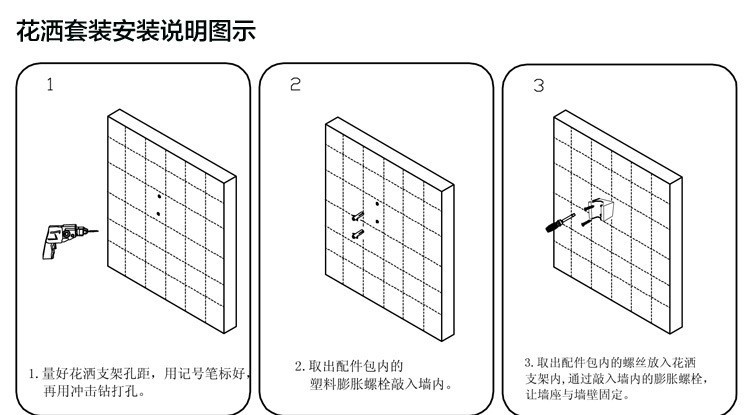 花洒套装安装说明图示

1

1. 量好花洒支架孔距，用记号笔标好，再用冲击钻打孔。

2

2. 取出配件包内的塑料膨胀螺栓敲入墙内。

3

3. 取出配件包内的螺丝放入花洒支架内，通过敲入墙内的膨胀螺栓，让墙座与墙壁固定。