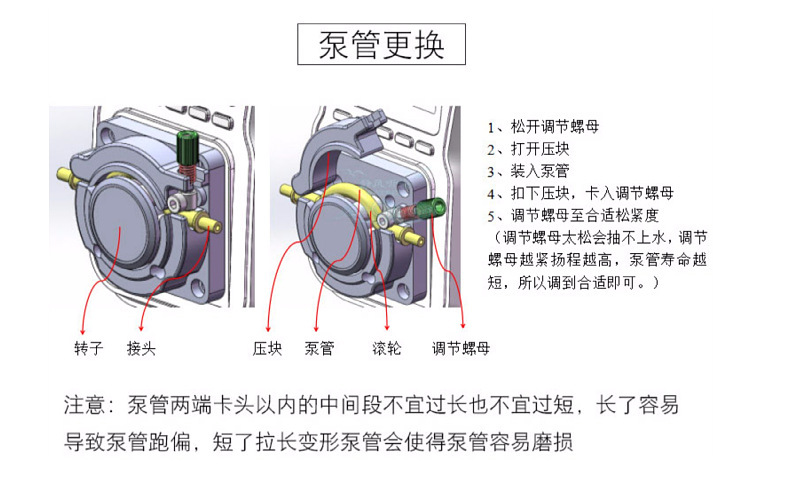 泵管更换

1、松开调节螺母
2、打开压块
3、装入泵管
4、扣下压块，卡入调节螺母
5、调节螺母至合适松紧度
（调节螺母太松会抽不上水，调节螺母越紧扬程越高，泵管寿命越短，所以调到合适即可。）

转子　接头　压块　泵管　滚轮　调节螺母

注意：泵管两端卡头以内的中间段不宜过长也不宜过短，长了容易导致泵管跑偏，短了拉长变形泵管会使得泵管容易磨损