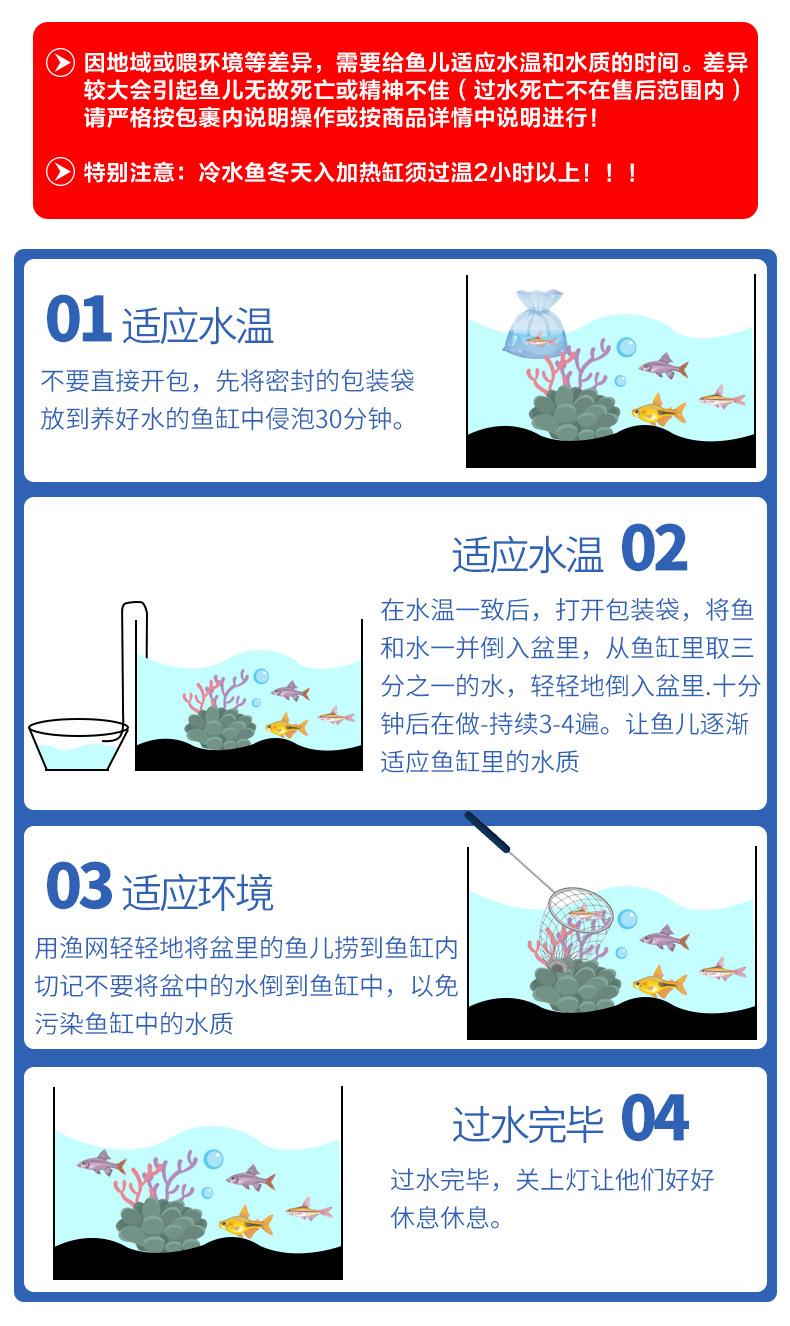 因地域或喂环境等差异，需要给鱼儿适应水温和水质的时间。差异较大会引起鱼儿无故死亡或精神不佳（过水死亡不在售后范围内）请严格按包裹内说明操作或按商品详情中说明进行！

特别注意：冷水鱼冬天入加热缸须过温2小时以上！！！

01 适应水温

不要直接开包，先将密封的包装袋放到养好水的鱼缸中侵泡30分钟。

适应水温 02

在水温一致后，打开包装袋，将鱼和水一并倒入盆里，从鱼缸里取三分之一的水，轻轻地倒入盆里.十分钟后在做-持续3-4遍。让鱼儿逐渐适应鱼缸里的水质

03 适应环境

用渔网轻轻地将盆里的鱼儿捞到鱼缸内切记不要将盆中的水倒到鱼缸中，以免污染鱼缸中的水质

过水完毕 04

过水完毕，关上灯让他们好好休息休息。