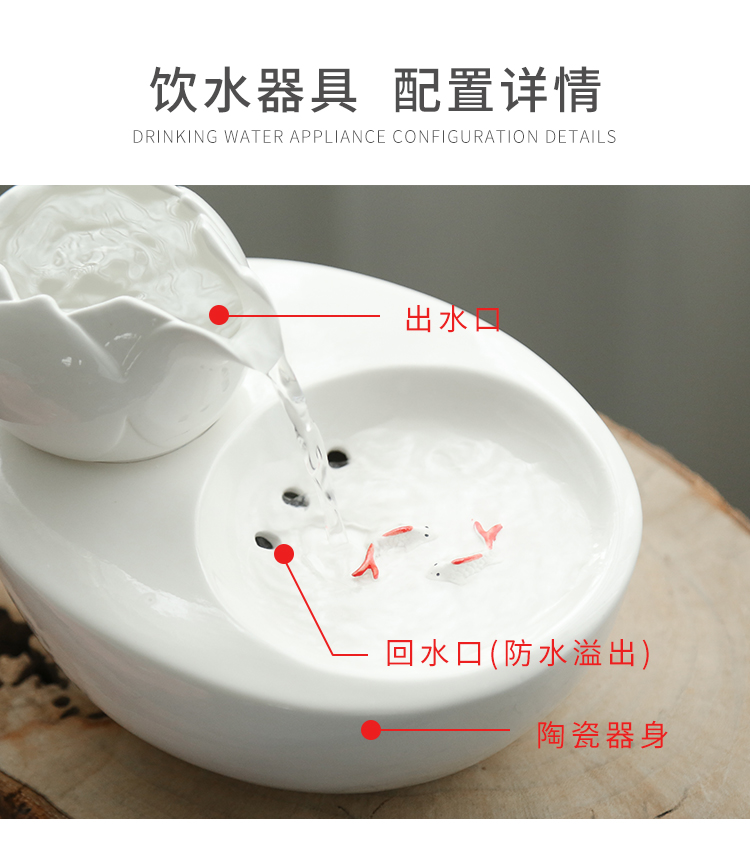 饮水器具 配置详情

DRINKING WATER APPLIANCE CONFIGURATION DETAILS

出水口

回水口(防水溢出)

陶瓷器身