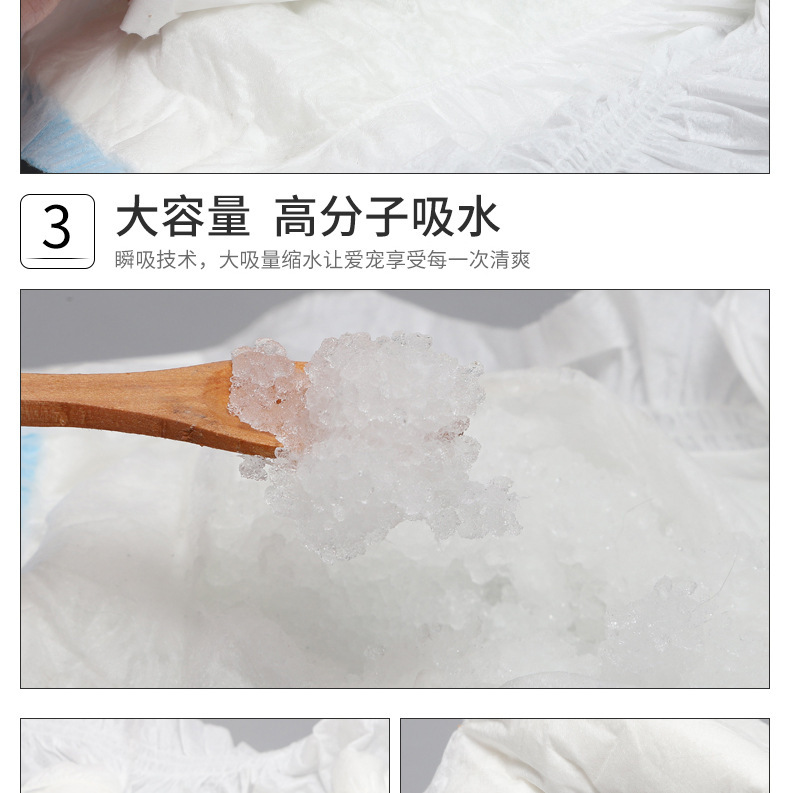 3

大容量 高分子吸水

瞬吸技术，大吸量缩水让爱宠享受每一次清爽